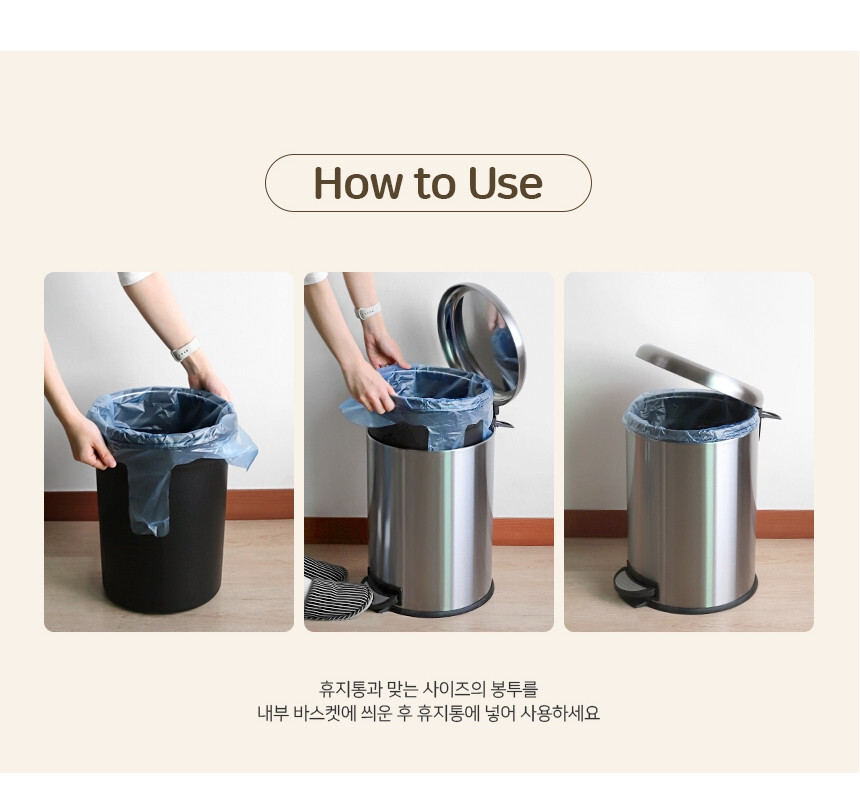 How to Use

휴지통과 맞는 사이즈의 봉투를
내부 바스켓에 씌운 후 휴지통에 넣어 사용하세요