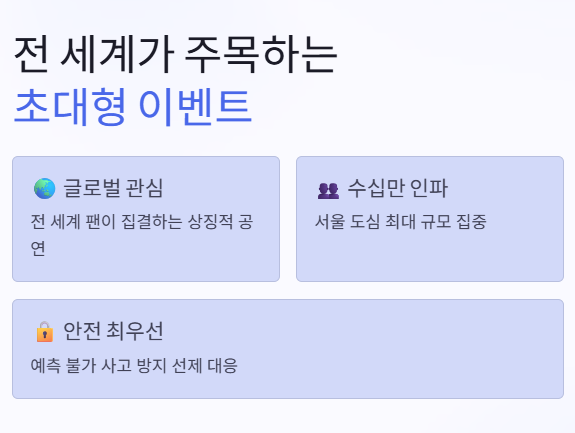 전 세계가 주목하는
초대형 이벤트

🌏 글로벌 관심

전 세계 팬이 집결하는 상징적 공연

👥 수십만 인파

서울 도심 최대 규모 집중

🔒 안전 최우선

예측 불가 사고 방지 선제 대응