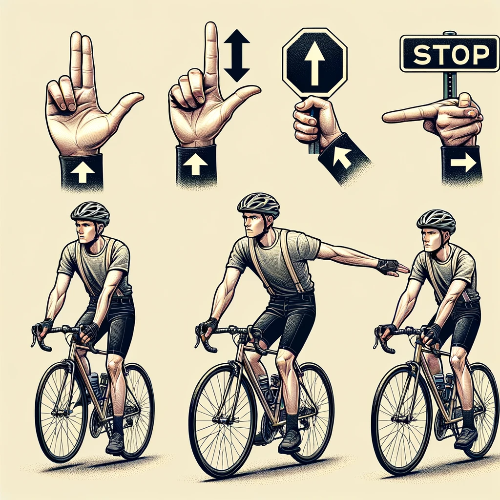 STOP