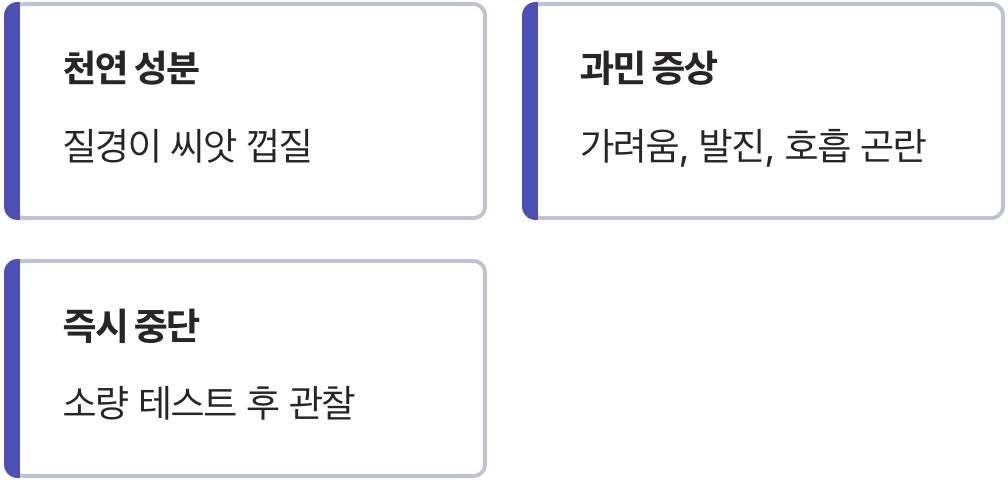 천연 성분

질경이 씨앗 껍질

과민 증상

가려움, 발진, 호흡 곤란

즉시 중단

소량 테스트 후 관찰