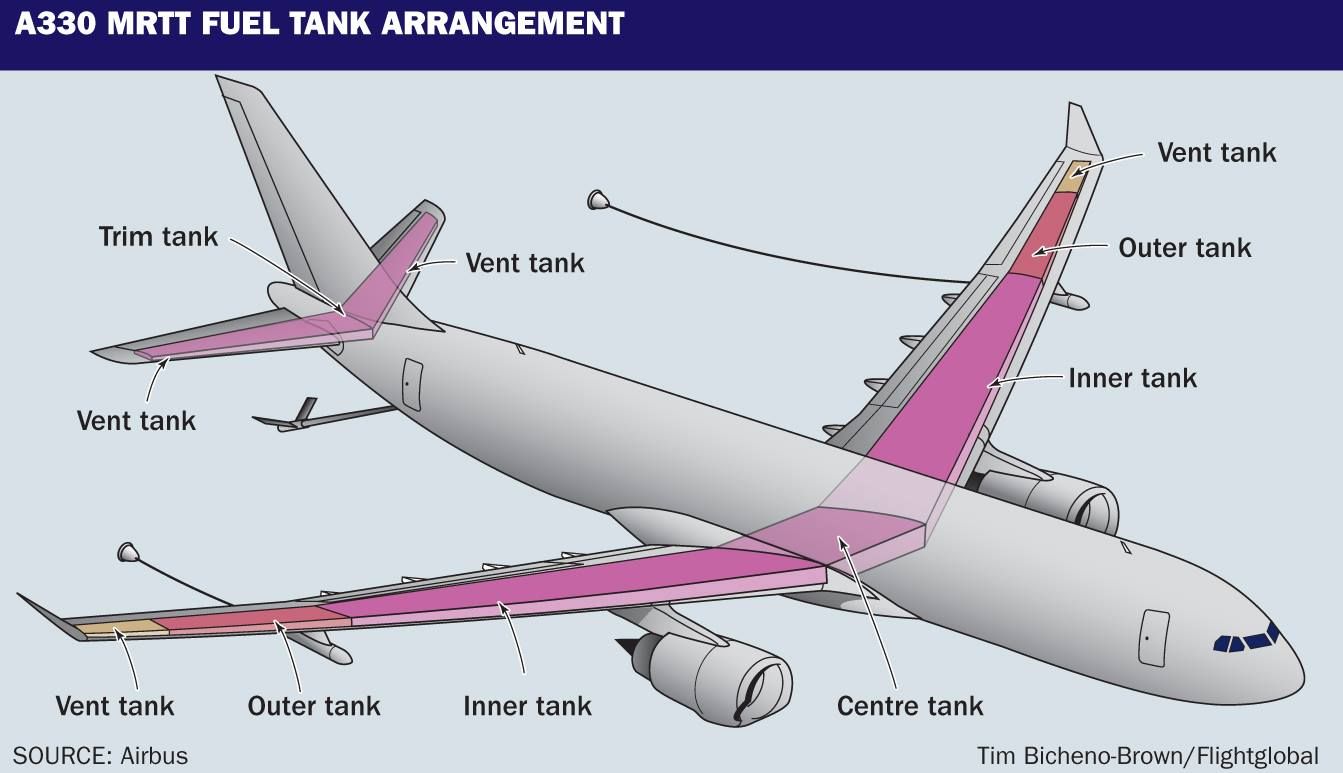 A330 MRTT FUEL TANK ARRANGEMENT

Trim tank

Vent tank

Vent tank

Vent tank

Outer tank

Inner tank

Vent tank

Outer tank

Inner tank

Centre tank

SOURCE: Airbus

Tim Bicheno-Brown/Flightglobal