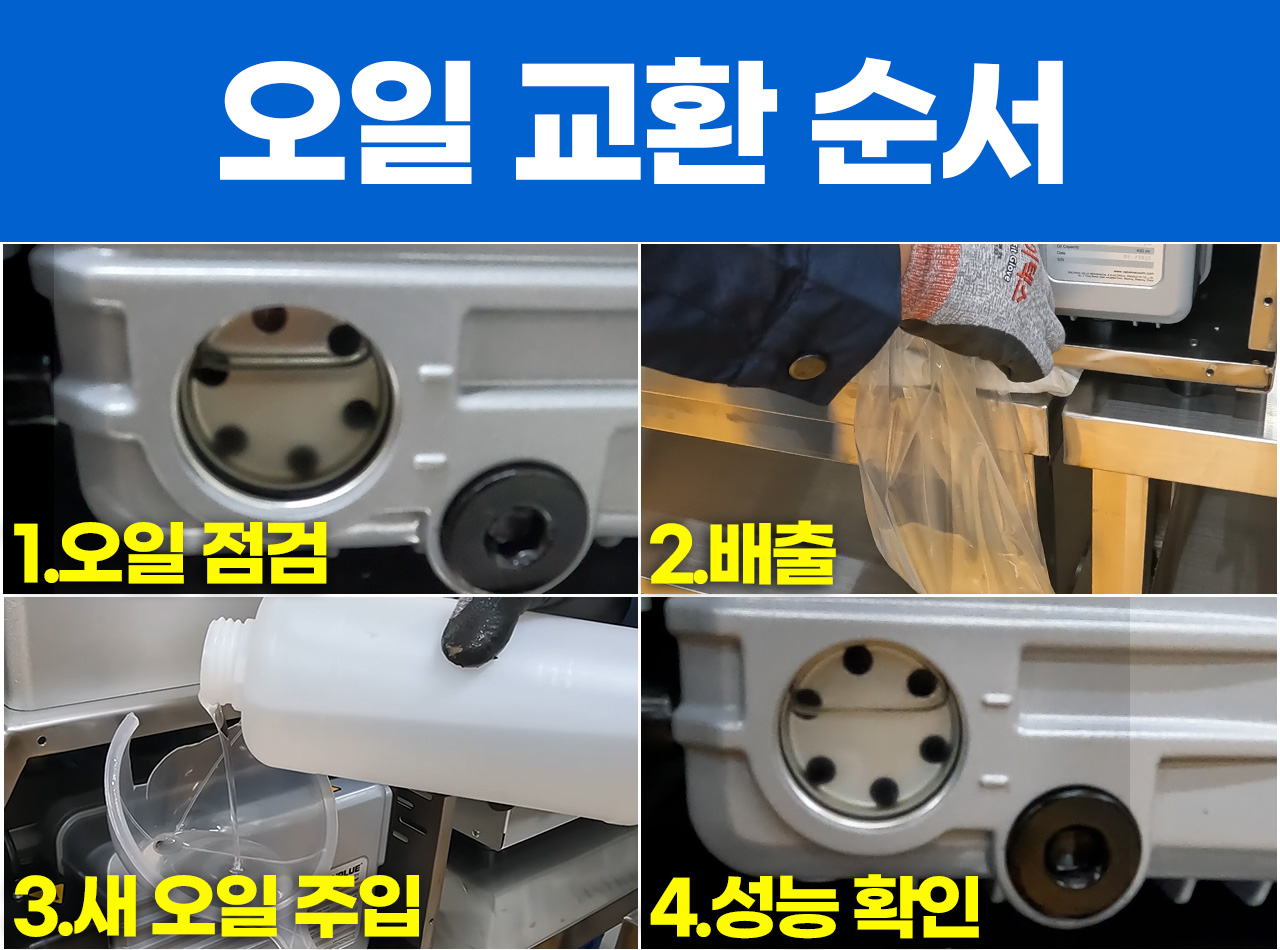 오일 교환 순서

1.오일 점검

2.배출

3.새 오일 주입

4.성능 확인