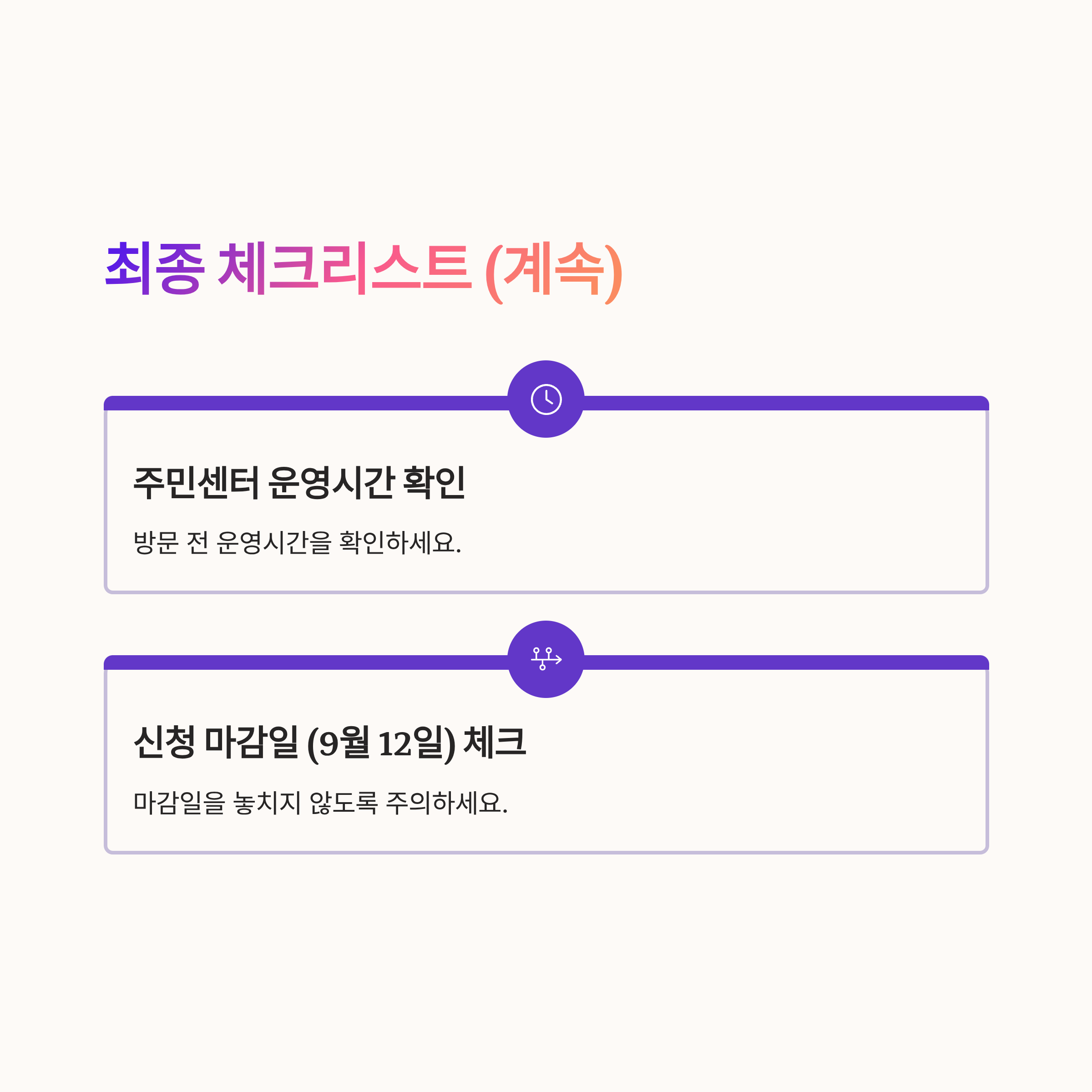 최종 체크리스트 (계속)

주민센터 운영시간 확인

방문 전 운영시간을 확인하세요.

신청 마감일 (9월 12일) 체크

마감일을 놓치지 않도록 주의하세요.