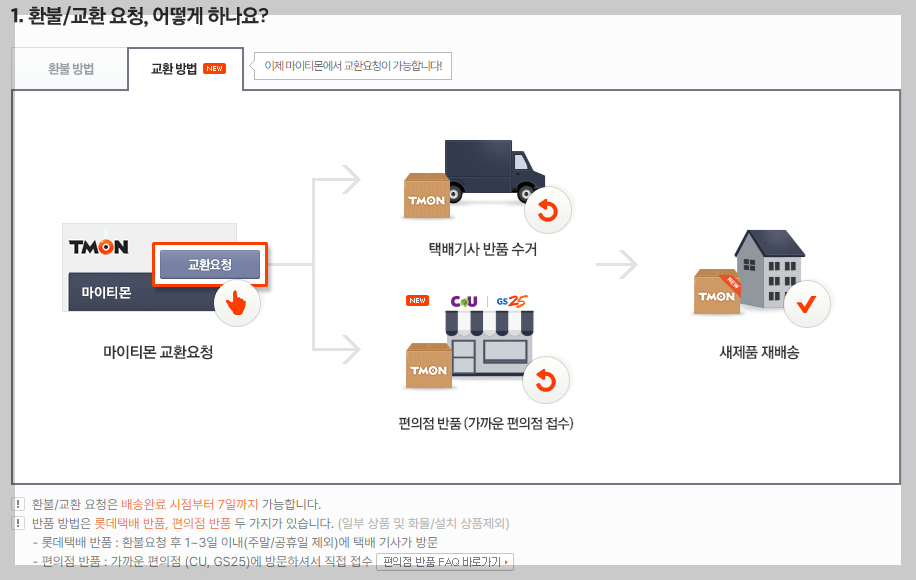 1. 환불/교환 요청, 어떻게 하나요?

환불 방법

교환 방법 NEW

이제 마이티몬에서 교환요청이 가능합니다!

TMON

교환요청

마이티몬

마이티몬 교환요청

TMON

택배기사 반품 수거

NEW CU GS25

TMON

편의점 반품 (가까운 편의점 접수)

TMON NEW

새제품 재배송

! 환불/교환 요청은 배송완료 시점부터 7일까지 가능합니다.

! 반품 방법은 롯데택배 반품, 편의점 반품 두 가지가 있습니다. (일부 상품 및 화물/설치 상품제외)

- 롯데택배 반품 : 환불요청 후 1~3일 이내(주말/공휴일 제외)에 택배 기사가 방문

- 편의점 반품 : 가까운 편의점 (CU, GS25)에 방문하셔서 직접 접수 편의점 반품 FAQ 바로가기