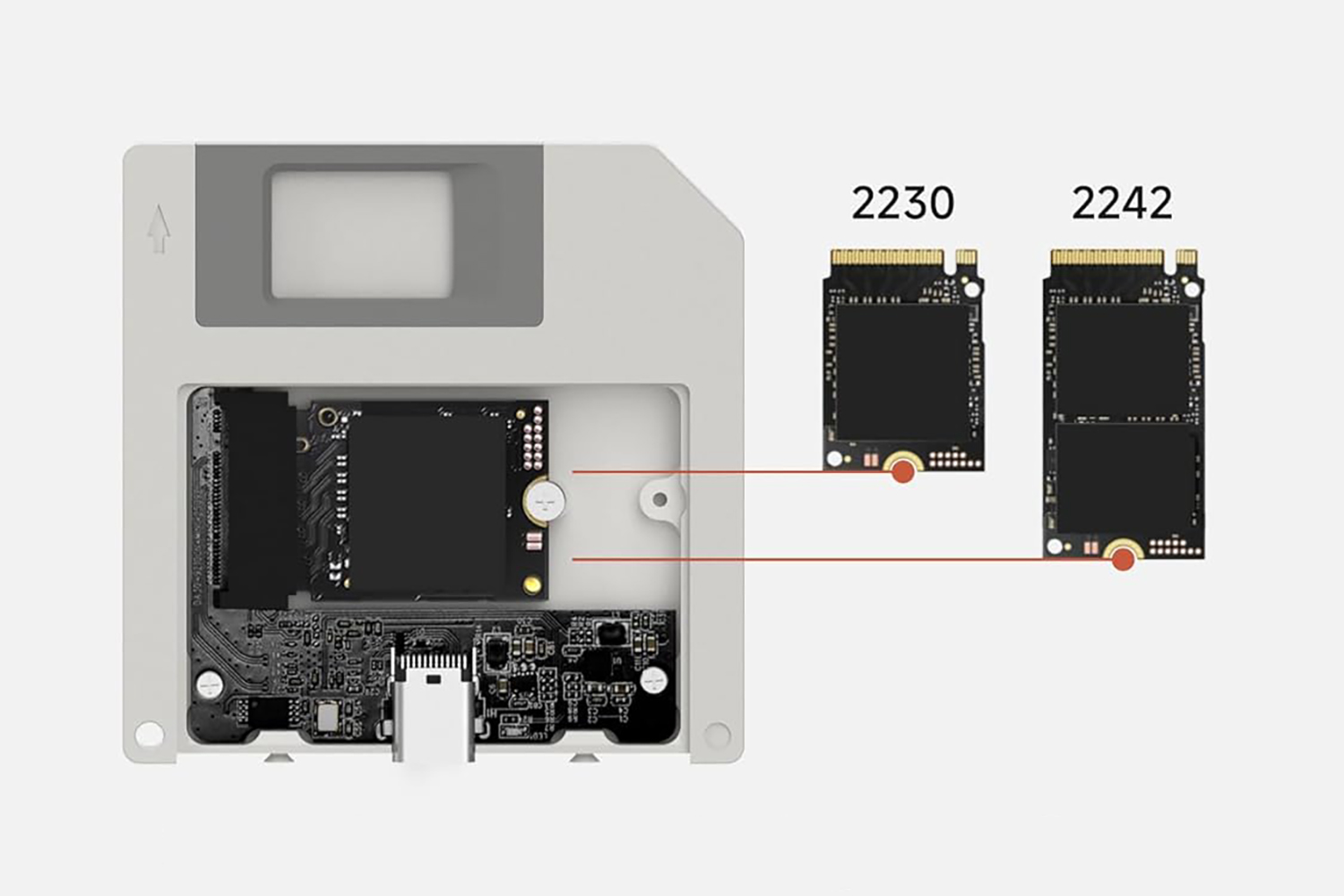 2230

2242