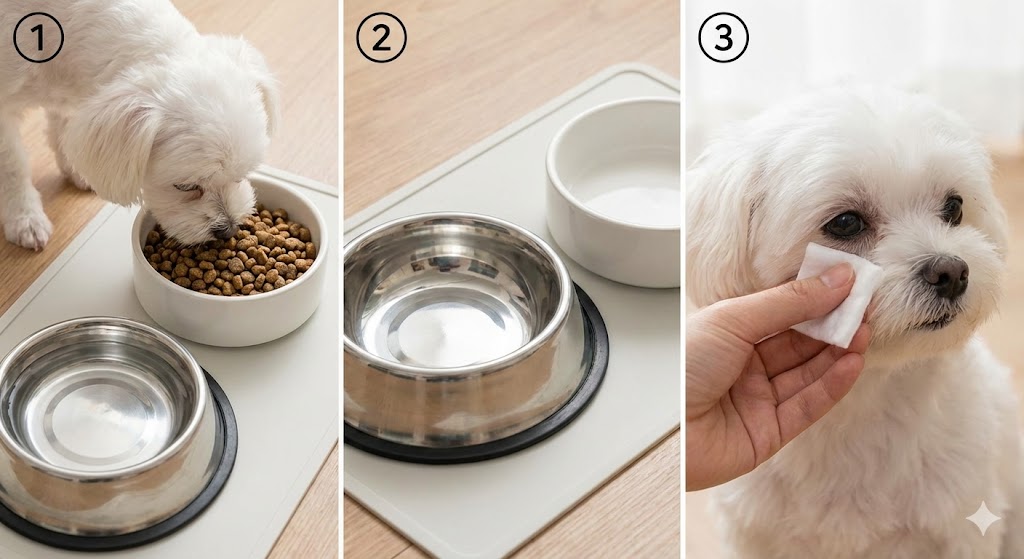 ①

②

③