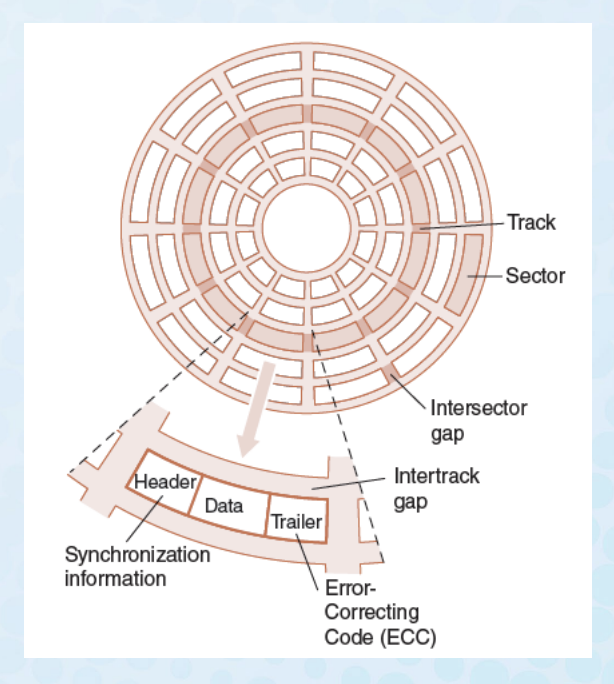 Track

Sector

Intersector gap

Intertrack gap

Header

Data

Trailer

Synchronization information

Error-Correcting Code (ECC)