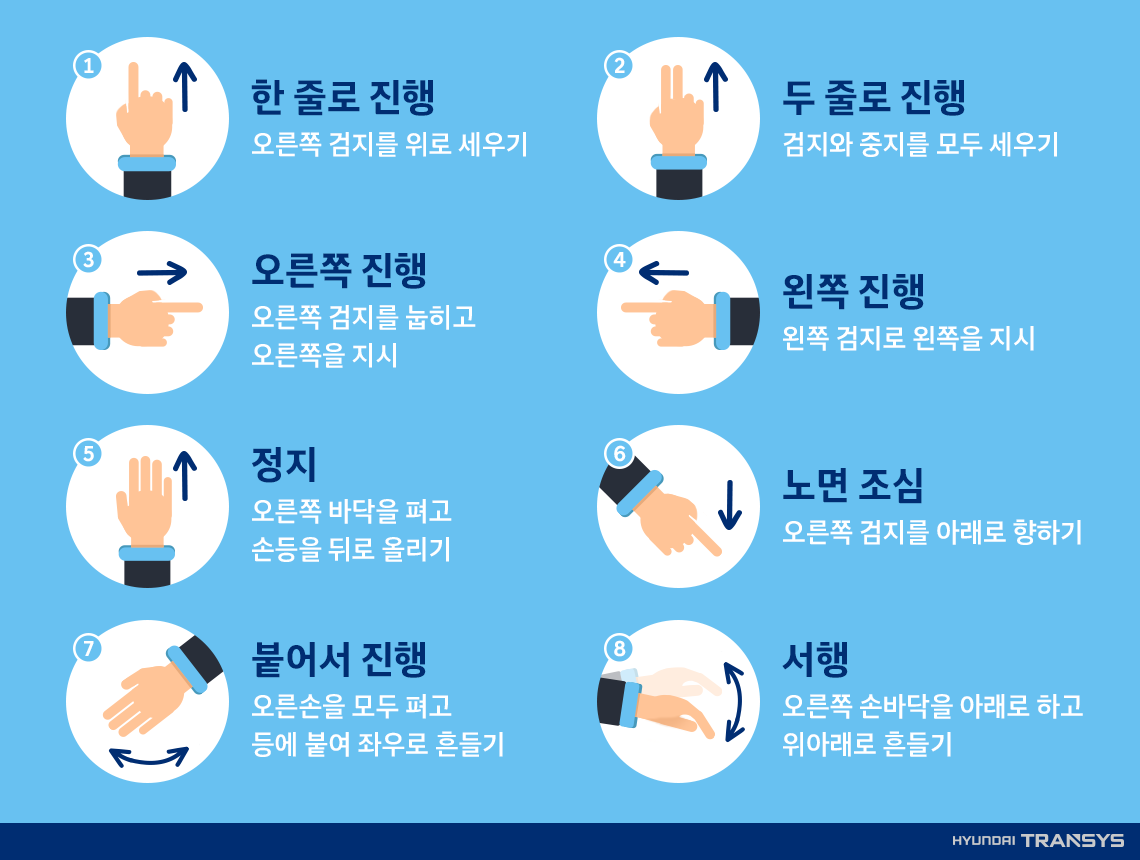 1
한 줄로 진행
오른쪽 검지를 위로 세우기

2
두 줄로 진행
검지와 중지를 모두 세우기

3
오른쪽 진행
오른쪽 검지를 눕히고 오른쪽을 지시

4
왼쪽 진행
왼쪽 검지로 왼쪽을 지시

5
정지
오른쪽 바닥을 펴고 손등을 뒤로 올리기

6
노면 조심
오른쪽 검지를 아래로 향하기

7
붙어서 진행
오른손을 모두 펴고 등에 붙여 좌우로 흔들기

8
서행
오른쪽 손바닥을 아래로 하고 위아래로 흔들기

HYUNDAI TRANSYS