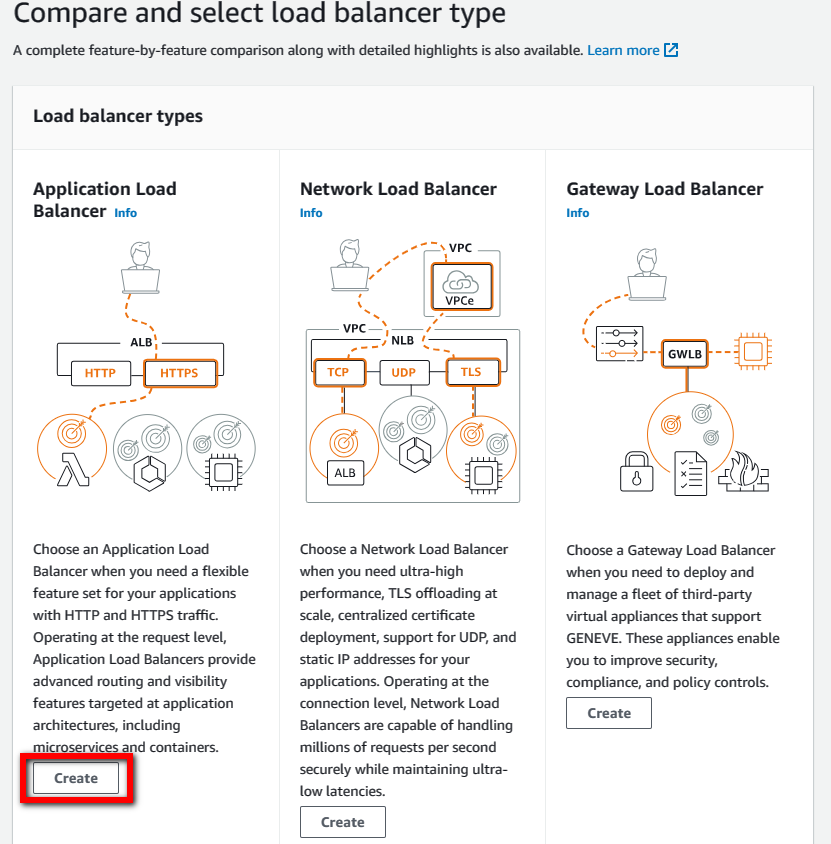 Compare and select load balancer type

A complete feature-by-feature comparison along with detailed highlights is also available. Learn more

Load balancer types

Application Load Balancer Info

ALB
HTTP
HTTPS

Choose an Application Load Balancer when you need a flexible feature set for your applications with HTTP and HTTPS traffic. Operating at the request level, Application Load Balancers provide advanced routing and visibility features targeted at application architectures, including microservices and containers.

Create

Network Load Balancer
Info

VPC
VPCe
VPC
NLB
TCP
UDP
TLS
ALB

Choose a Network Load Balancer when you need ultra-high performance, TLS offloading at scale, centralized certificate deployment, support for UDP, and static IP addresses for your applications. Operating at the connection level, Network Load Balancers are capable of handling millions of requests per second securely while maintaining ultra-low latencies.

Create

Gateway Load Balancer
Info

GWLB

Choose a Gateway Load Balancer when you need to deploy and manage a fleet of third-party virtual appliances that support GENEVE. These appliances enable you to improve security, compliance, and policy controls.

Create