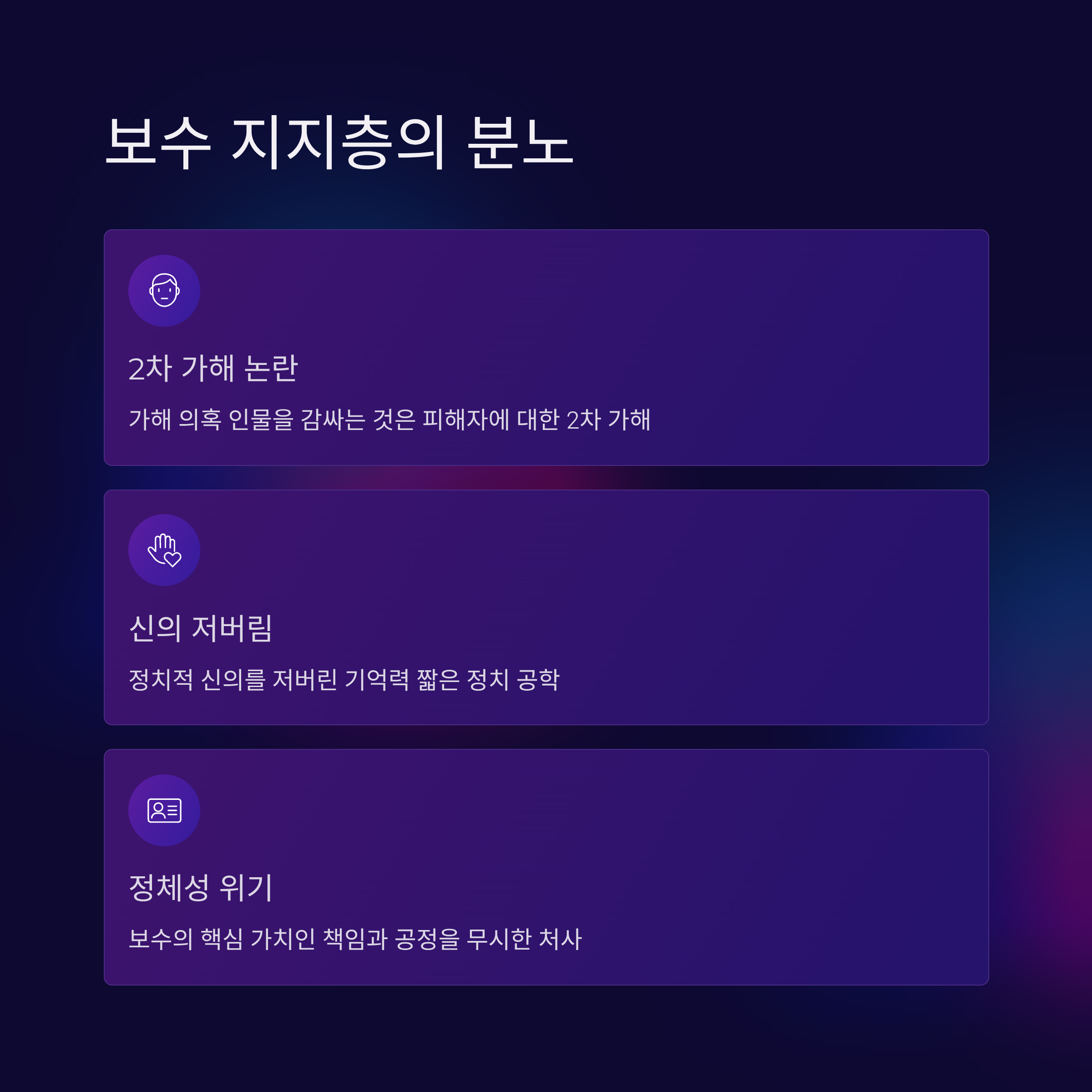 보수 지지층의 분노

2차 가해 논란

가해 의혹 인물을 감싸는 것은 피해자에 대한 2차 가해

신의 저버림

정치적 신의를 저버린 기억력 짧은 정치 공학

정체성 위기

보수의 핵심 가치인 책임과 공정을 무시한 처사