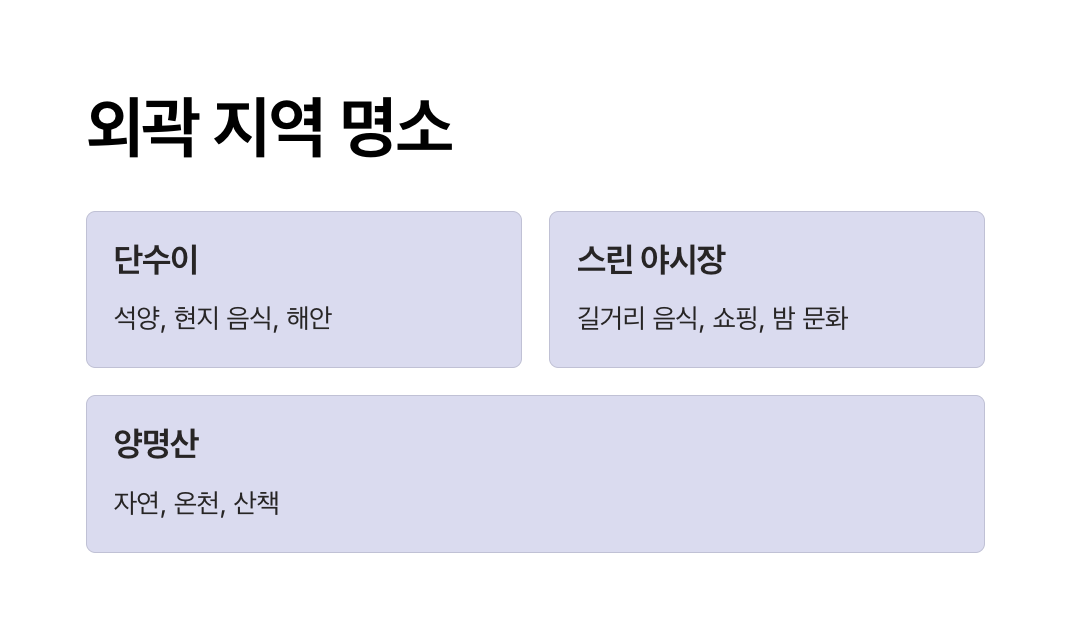 외곽 지역 명소

단수이

석양, 현지 음식, 해안

스린 야시장

길거리 음식, 쇼핑, 밤 문화

양명산

자연, 온천, 산책