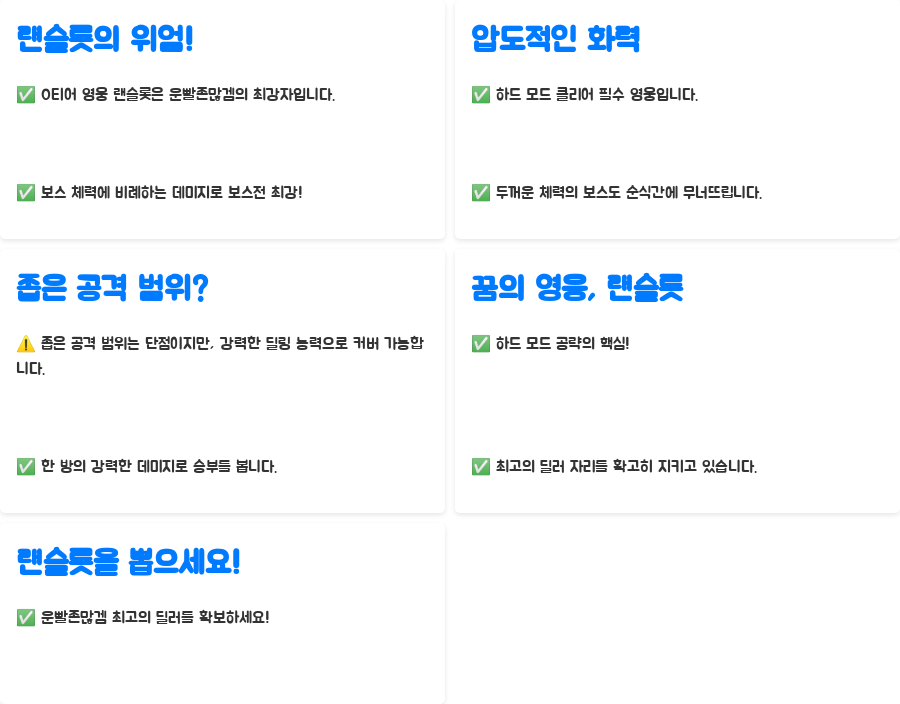 랜슬롯의 위엄!

✅ 0티어 영웅 랜슬롯은 운빨존많겜의 최강자입니다.

✅ 보스 체력에 비례하는 데미지로 보스전 최강!

압도적인 화력

✅ 하드 모드 클리어 필수 영웅입니다.

✅ 두꺼운 체력의 보스도 순식간에 무너뜨립니다.

좁은 공격 범위?

⚠️ 좁은 공격 범위는 단점이지만, 강력한 딜링 능력으로 커버 가능합니다.

✅ 한 방의 강력한 데미지로 승부를 봅니다.

꿈의 영웅, 랜슬롯

✅ 하드 모드 공략의 핵심!

✅ 최고의 딜러 자리를 확고히 지키고 있습니다.

랜슬롯을 뽑으세요!

✅ 운빨존많겜 최고의 딜러를 확보하세요!