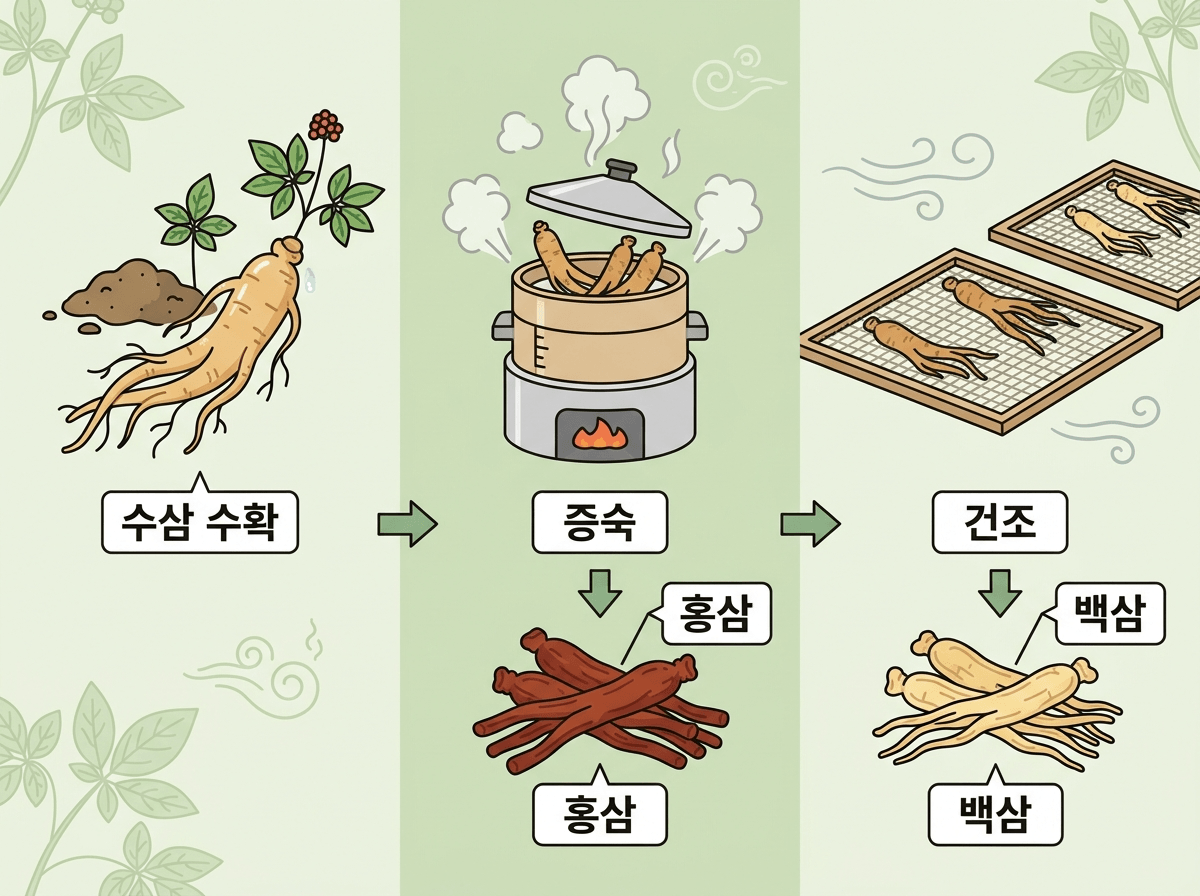 수삼 수확

증숙

홍삼

홍삼

건조

백삼

백삼