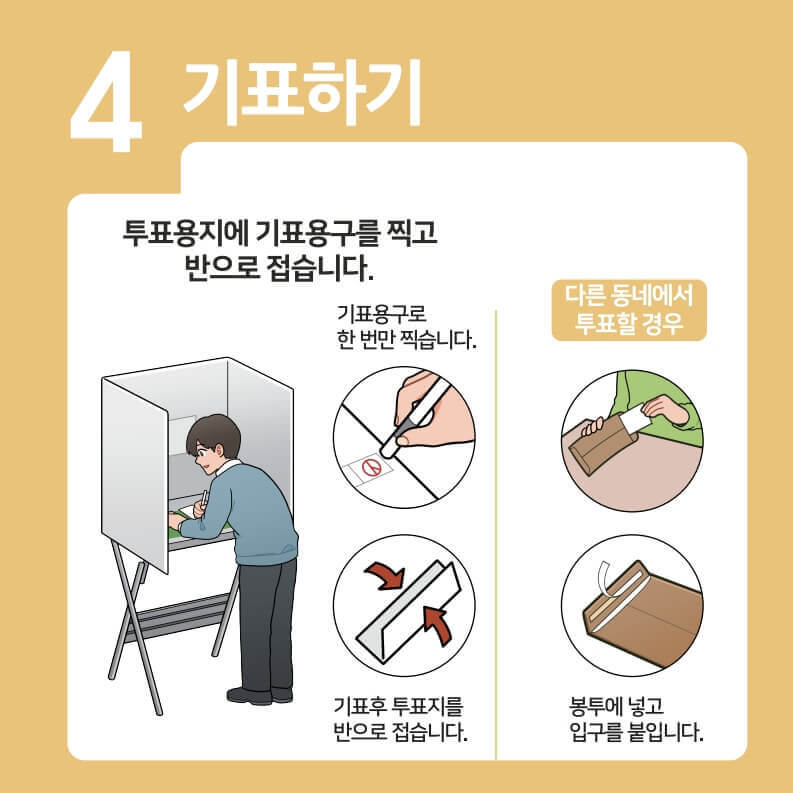 4 기표하기

투표용지에 기표용구를 찍고 반으로 접습니다.

기표용구로 한 번만 찍습니다.

기표후 투표지를 반으로 접습니다.

다른 동네에서 투표할 경우

봉투에 넣고 입구를 붙입니다.