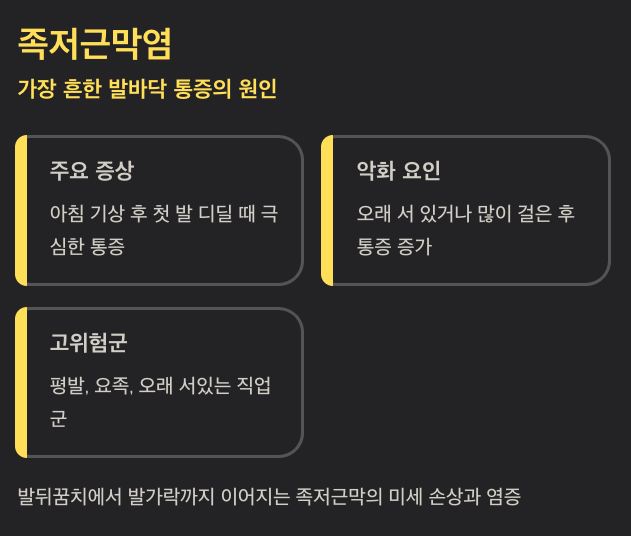 족저근막염

가장 흔한 발바닥 통증의 원인

주요 증상

아침 기상 후 첫 발 디딜 때 극심한 통증

악화 요인

오래 서 있거나 많이 걸은 후 통증 증가

고위험군

평발, 요족, 오래 서있는 직업군

발뒤꿈치에서 발가락까지 이어지는 족저근막의 미세 손상과 염증