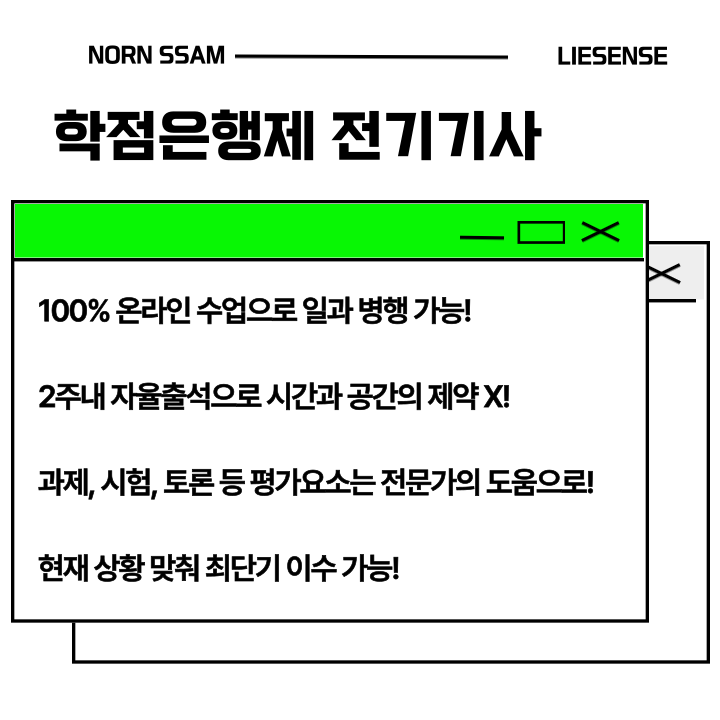 NORN SSAM LIESENSE

학점은행제 전기기사

100% 온라인 수업으로 일과 병행 가능!

2주내 자율출석으로 시간과 공간의 제약 X!

과제, 시험, 토론 등 평가요소는 전문가의 도움으로!

현재 상황 맞춰 최단기 이수 가능!