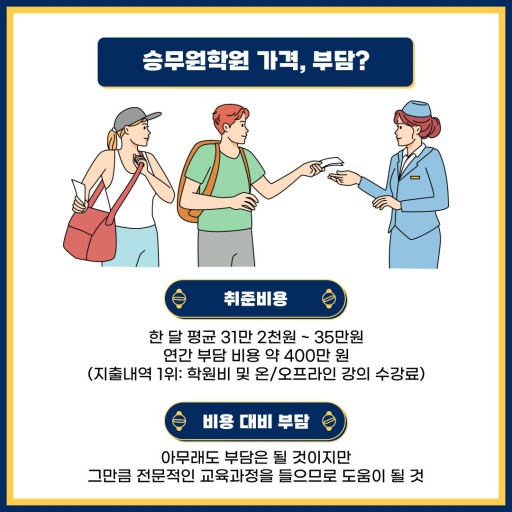 승무원학원 가격, 부담?

취준비용

한 달 평균 31만 2천원 ~ 35만원
연간 부담 비용 약 400만 원
(지출내역 1위: 학원비 및 온/오프라인 강의 수강료)

비용 대비 부담

아무래도 부담은 될 것이지만
그만큼 전문적인 교육과정을 들으므로 도움이 될 것