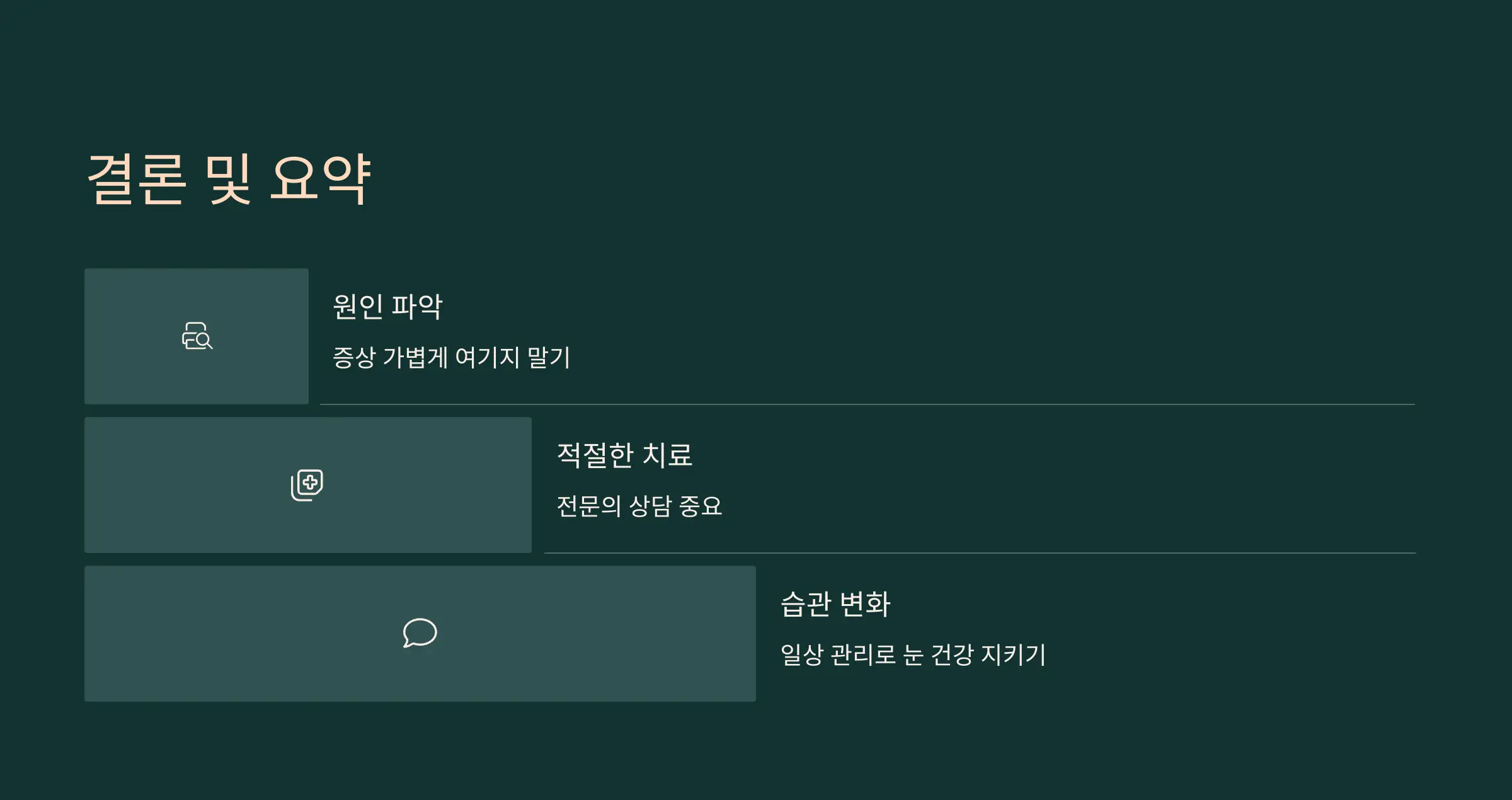 결론 및 요약

원인 파악

증상 가볍게 여기지 말기

적절한 치료

전문의 상담 중요

습관 변화

일상 관리로 눈 건강 지키기