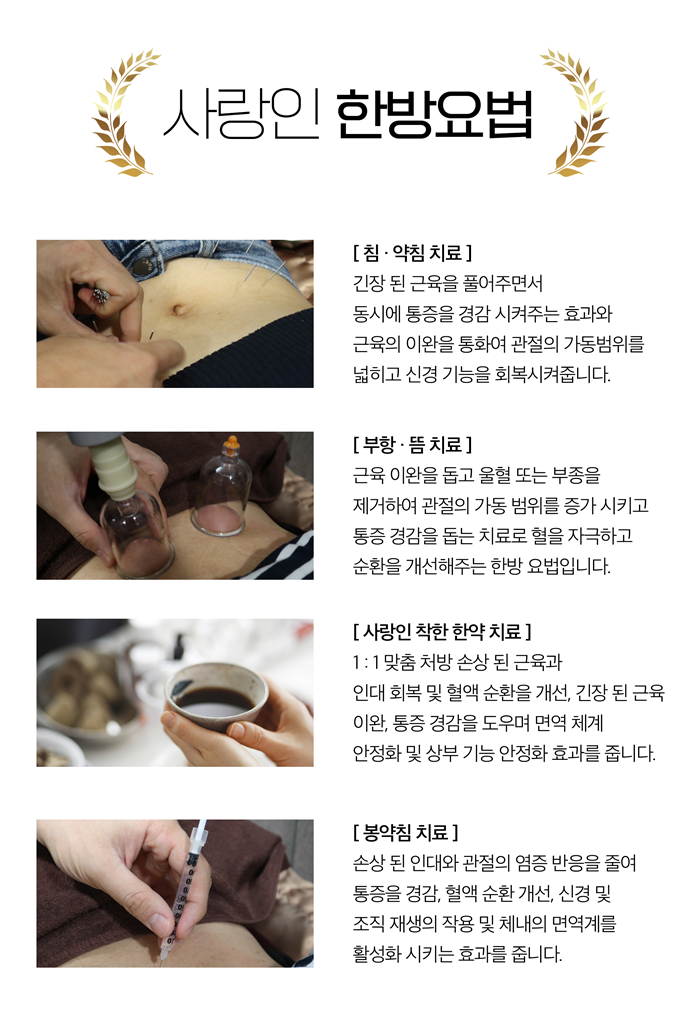 사랑인 한방요법

[ 침 · 약침 치료 ]
긴장 된 근육을 풀어주면서 동시에 통증을 경감 시켜주는 효과와 근육의 이완을 통화여 관절의 가동범위를 넓히고 신경 기능을 회복시켜줍니다.

[ 부항 · 뜸 치료 ]
근육 이완을 돕고 울혈 또는 부종을 제거하여 관절의 가동 범위를 증가 시키고 통증 경감을 돕는 치료로 혈을 자극하고 순환을 개선해주는 한방 요법입니다.

[ 사랑인 착한 한약 치료 ]
1 : 1 맞춤 처방 손상 된 근육과 인대 회복 및 혈액 순환을 개선, 긴장 된 근육 이완, 통증 경감을 도우며 면역 체계 안정화 및 상부 기능 안정화 효과를 줍니다.

[ 봉약침 치료 ]
손상 된 인대와 관절의 염증 반응을 줄여 통증을 경감, 혈액 순환 개선, 신경 및 조직 재생의 작용 및 체내의 면역계를 활성화 시키는 효과를 줍니다.