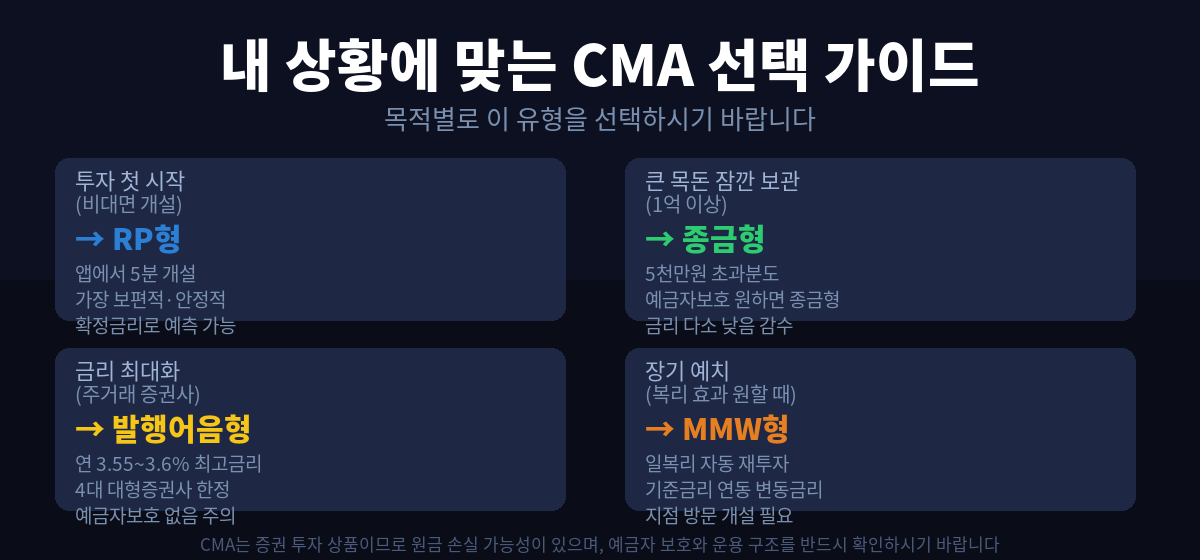 내 상황에 맞는 CMA 선택 가이드

목적별로 이 유형을 선택하시기 바랍니다

투자 첫 시작
(비대면 개설)

→ RP형

앱에서 5분 개설
가장 보편적·안정적
확정금리로 예측 가능

금리 최대화
(주거래 증권사)

→ 발행어음형

연 3.55~3.6% 최고금리
4대 대형증권사 한정
예금자보호 없음 주의

큰 목돈 잠깐 보관
(1억 이상)

→ 종금형

5천만원 초과분도
예금자보호 원하면 종금형
금리 다소 낮음 감수

장기 예치
(복리 효과 원할 때)

→ MMW형

일복리 자동 재투자
기준금리 연동 변동금리
지점 방문 개설 필요

CMA는 증권 투자 상품이므로 원금 손실 가능성이 있으며, 예금자 보호와 운용 구조를 반드시 확인하시기 바랍니다