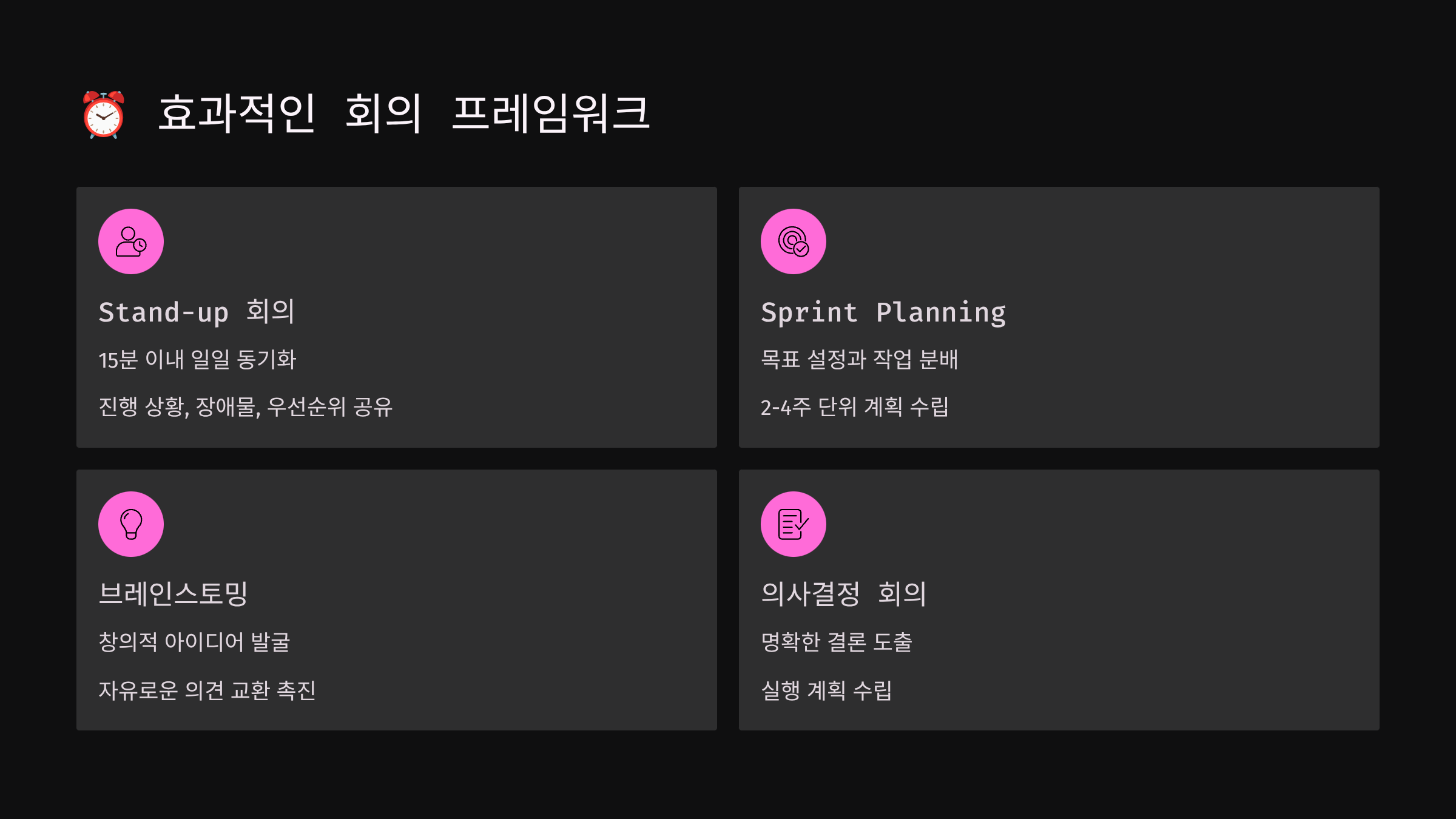 ⏰ 효과적인 회의 프레임워크

Stand-up 회의

15분 이내 일일 동기화

진행 상황, 장애물, 우선순위 공유

Sprint Planning

목표 설정과 작업 분배

2-4주 단위 계획 수립

브레인스토밍

창의적 아이디어 발굴

자유로운 의견 교환 촉진

의사결정 회의

명확한 결론 도출

실행 계획 수립