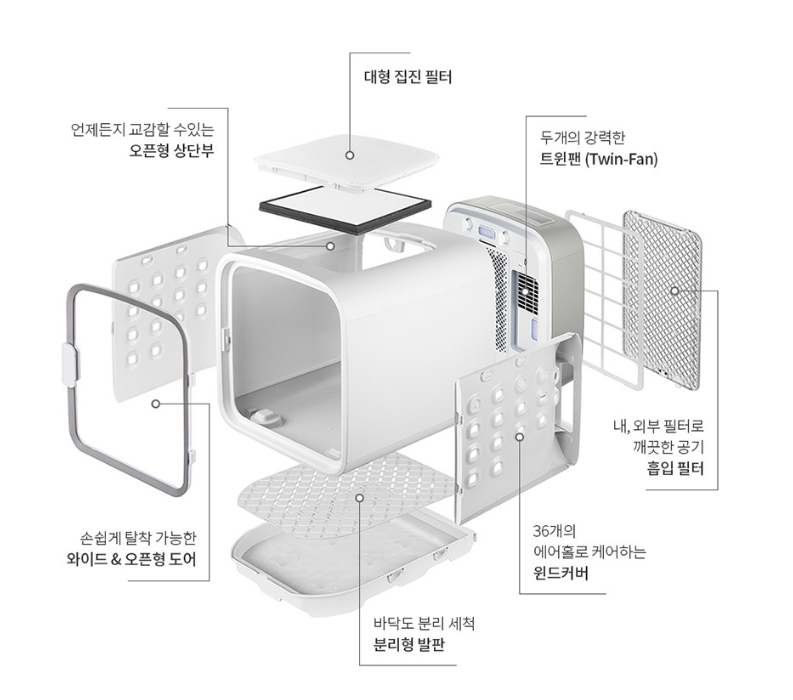 대형 집진 필터

언제든지 교감할 수있는
오픈형 상단부

두개의 강력한
트윈팬 (Twin-Fan)

내, 외부 필터로
깨끗한 공기
흡입 필터

손쉽게 탈착 가능한
와이드 & 오픈형 도어

36개의
에어홀로 케어하는
윈드커버

바닥도 분리 세척
분리형 발판