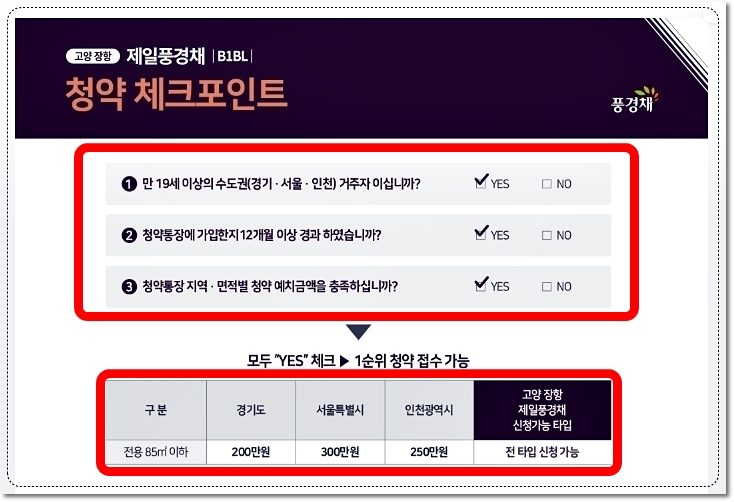 고양 장항 제일풍경채 | B1BL |

청약 체크포인트

풍경채

❶ 만 19세 이상의 수도권(경기 · 서울 · 인천) 거주자 이십니까? ☑ YES ☐ NO

❷ 청약통장에 가입한지 12개월 이상 경과 하였습니까? ☑ YES ☐ NO

❸ 청약통장 지역 · 면적별 청약 예치금액을 충족하십니까? ☑ YES ☐ NO

모두 "YES" 체크 ▶ 1순위 청약 접수 가능

| 구 분 | 경기도 | 서울특별시 | 인천광역시 | 고양 장항 제일풍경채 신청가능 타입 |
|---|---|---|---|---|
| 전용 85㎡ 이하 | 200만원 | 300만원 | 250만원 | 전 타입 신청 가능 |