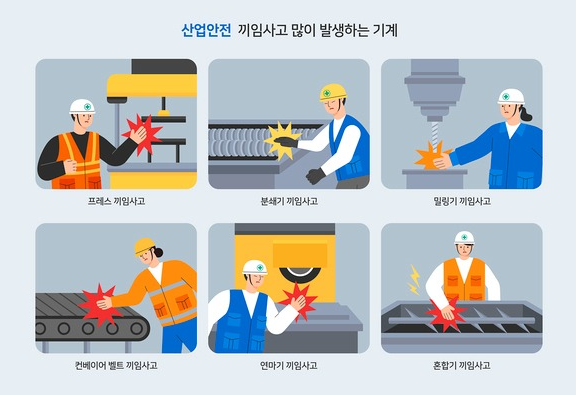 산업안전 끼임사고 많이 발생하는 기계

프레스 끼임사고

분쇄기 끼임사고

밀링기 끼임사고

컨베이어 벨트 끼임사고

연마기 끼임사고

혼합기 끼임사고