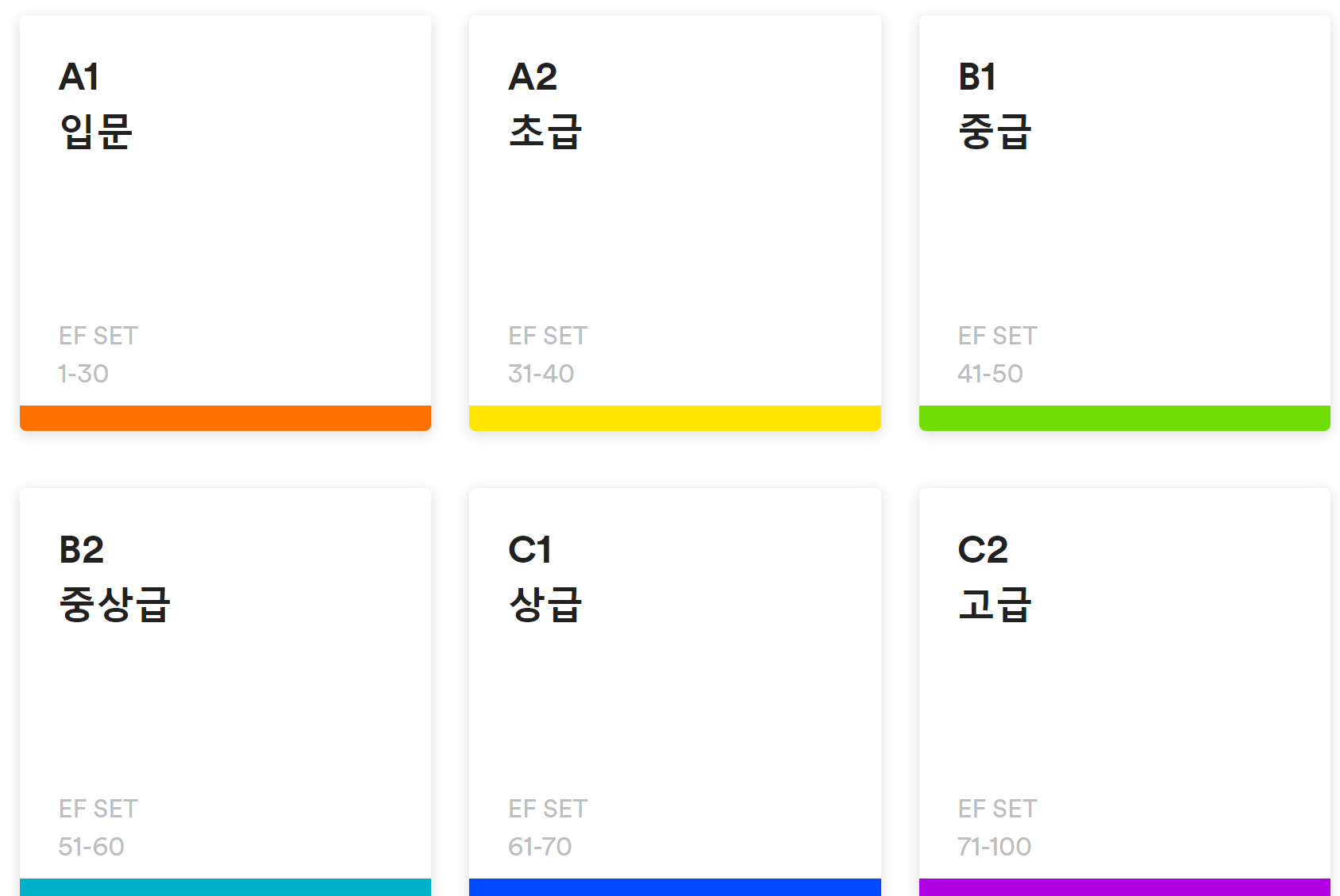 A1
입문

EF SET
1-30

A2
초급

EF SET
31-40

B1
중급

EF SET
41-50

B2
중상급

EF SET
51-60

C1
상급

EF SET
61-70

C2
고급

EF SET
71-100