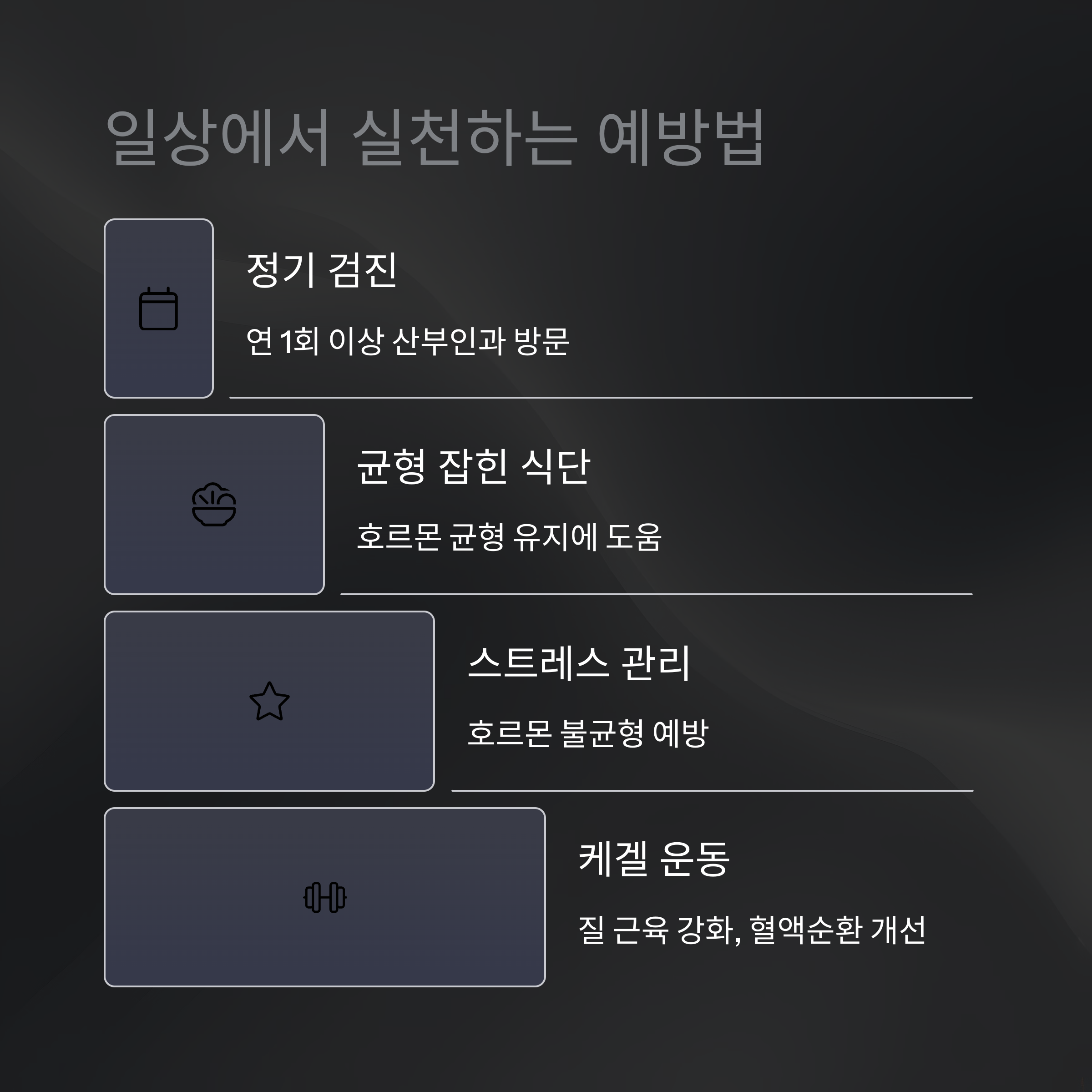 일상에서 실천하는 예방법

정기 검진

연 1회 이상 산부인과 방문

균형 잡힌 식단

호르몬 균형 유지에 도움

스트레스 관리

호르몬 불균형 예방

케겔 운동

질 근육 강화, 혈액순환 개선