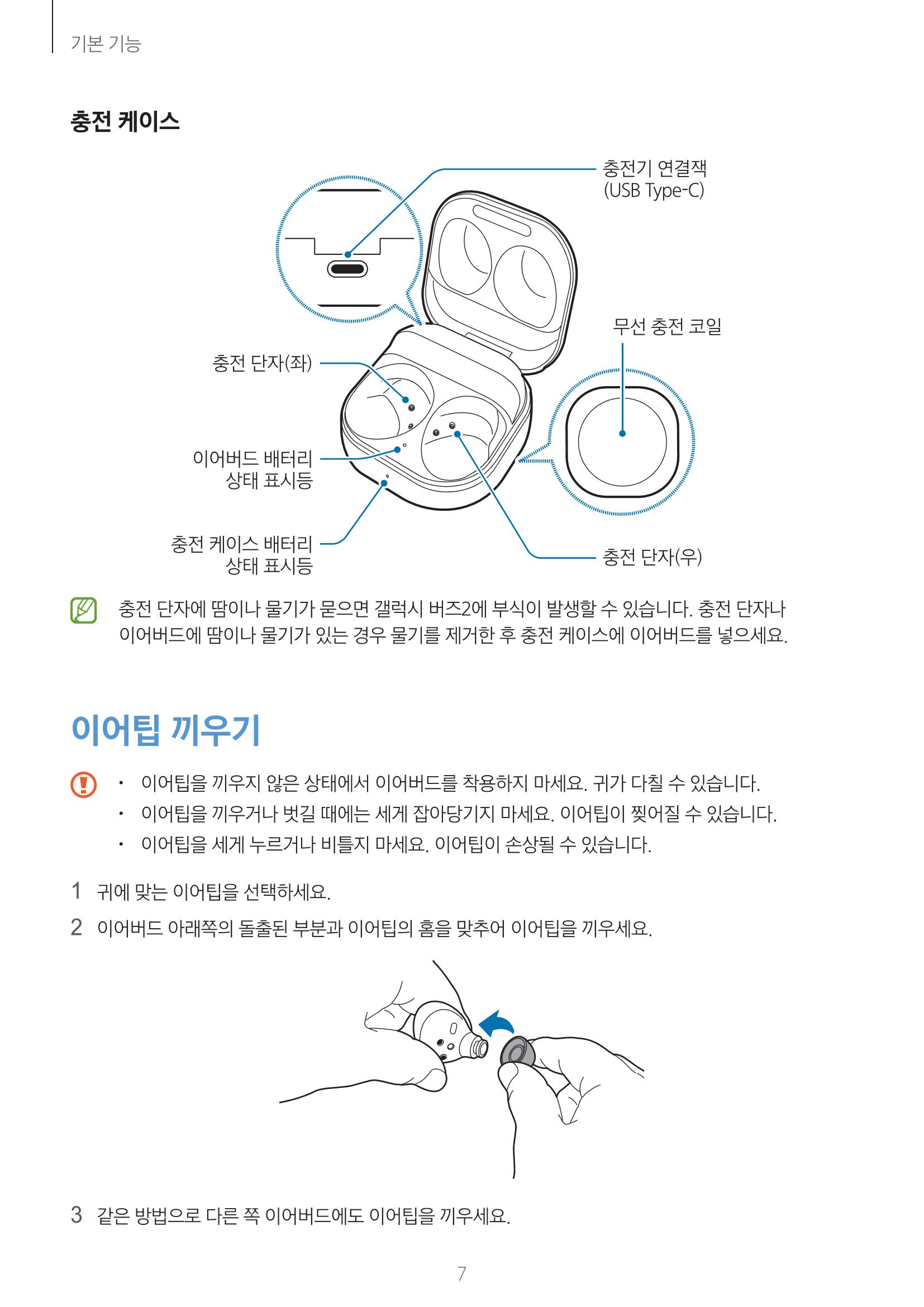 기본 기능

충전 케이스

충전기 연결잭
(USB Type-C)

무선 충전 코일

충전 단자(좌)

이어버드 배터리
상태 표시등

충전 케이스 배터리
상태 표시등

충전 단자(우)

충전 단자에 땀이나 물기가 묻으면 갤럭시 버즈2에 부식이 발생할 수 있습니다. 충전 단자나 이어버드에 땀이나 물기가 있는 경우 물기를 제거한 후 충전 케이스에 이어버드를 넣으세요.

이어팁 끼우기

• 이어팁을 끼우지 않은 상태에서 이어버드를 착용하지 마세요. 귀가 다칠 수 있습니다.
• 이어팁을 끼우거나 벗길 때에는 세게 잡아당기지 마세요. 이어팁이 찢어질 수 있습니다.
• 이어팁을 세게 누르거나 비틀지 마세요. 이어팁이 손상될 수 있습니다.

1 귀에 맞는 이어팁을 선택하세요.

2 이어버드 아래쪽의 돌출된 부분과 이어팁의 홈을 맞추어 이어팁을 끼우세요.

3 같은 방법으로 다른 쪽 이어버드에도 이어팁을 끼우세요.

7