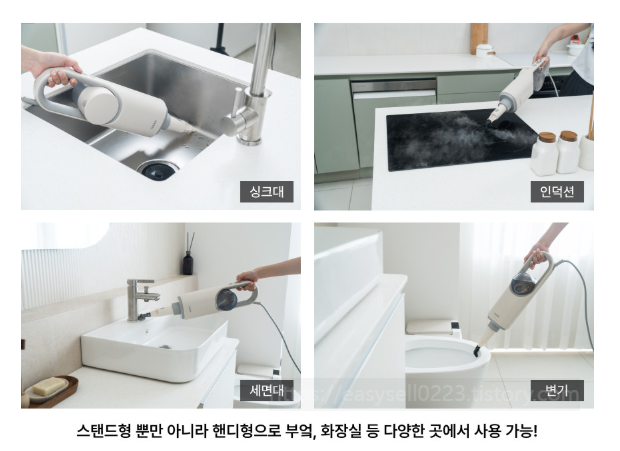 싱크대

인덕션

세면대

변기

https://easysell0223.tistory.com

스탠드형 뿐만 아니라 핸디형으로 부엌, 화장실 등 다양한 곳에서 사용 가능!