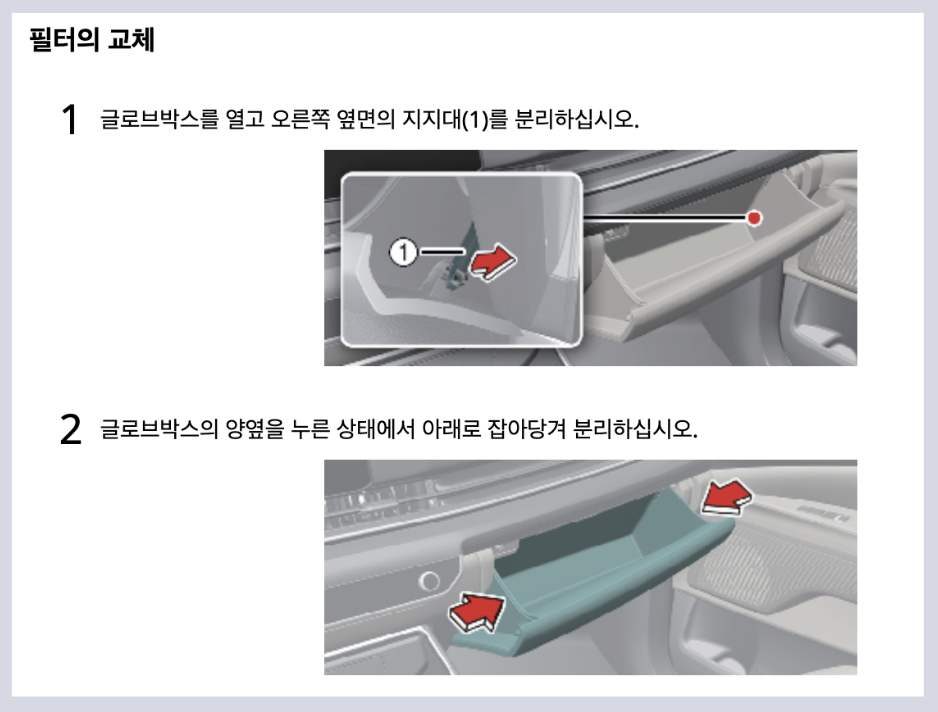 필터의 교체

1 글로브박스를 열고 오른쪽 옆면의 지지대(1)를 분리하십시오.

1

2 글로브박스의 양옆을 누른 상태에서 아래로 잡아당겨 분리하십시오.