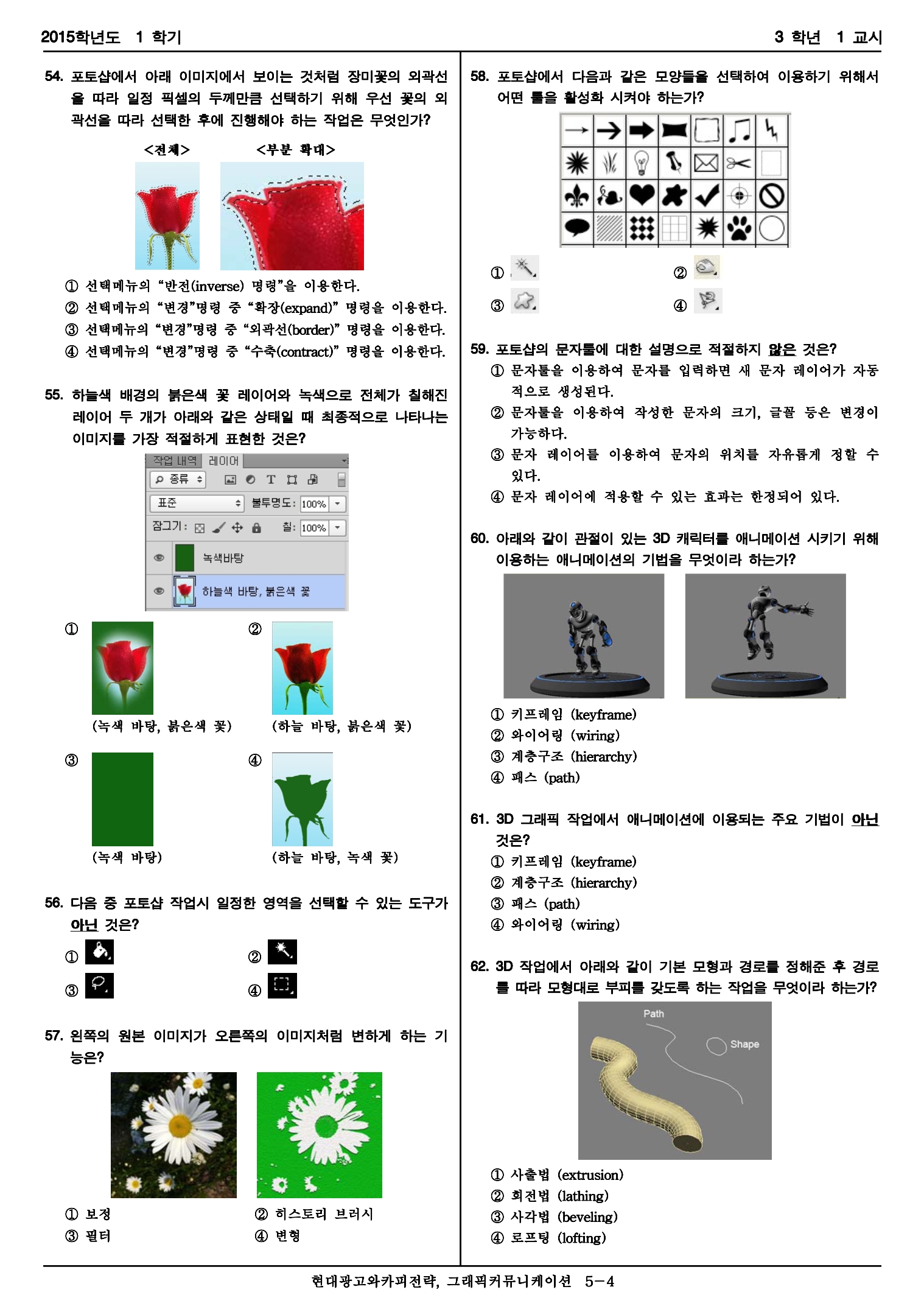 2015학년도 1 학기

3 학년 1 교시

54. 포토샵에서 아래 이미지에서 보이는 것처럼 장미꽃의 외곽선을 따라 일정 픽셀의 두께만큼 선택하기 위해 우선 꽃의 외곽선을 따라 선택한 후에 진행해야 하는 작업은 무엇인가?

<전체> <부분 확대>

① 선택메뉴의 "반전(inverse) 명령"을 이용한다.
② 선택메뉴의 "변경"명령 중 "확장(expand)" 명령을 이용한다.
③ 선택메뉴의 "변경"명령 중 "외곽선(border)" 명령을 이용한다.
④ 선택메뉴의 "변경"명령 중 "수축(contract)" 명령을 이용한다.

55. 하늘색 배경의 붉은색 꽃 레이어와 녹색으로 전체가 칠해진 레이어 두 개가 아래와 같은 상태일 때 최종적으로 나타나는 이미지를 가장 적절하게 표현한 것은?

작업 내역 레이어
종류
표준 불투명도: 100%
잠그기: 칠: 100%
녹색바탕
하늘색 바탕, 붉은색 꽃

①
(녹색 바탕, 붉은색 꽃)
②
(하늘 바탕, 붉은색 꽃)
③
(녹색 바탕)
④
(하늘 바탕, 녹색 꽃)

56. 다음 중 포토샵 작업시 일정한 영역을 선택할 수 있는 도구가 아닌 것은?
① ②
③ ④

57. 왼쪽의 원본 이미지가 오른쪽의 이미지처럼 변하게 하는 기능은?
① 보정 ② 히스토리 브러시
③ 필터 ④ 변형

58. 포토샵에서 다음과 같은 모양들을 선택하여 이용하기 위해서 어떤 툴을 활성화 시켜야 하는가?
① ②
③ ④

59. 포토샵의 문자툴에 대한 설명으로 적절하지 않은 것은?
① 문자툴을 이용하여 문자를 입력하면 새 문자 레이어가 자동적으로 생성된다.
② 문자툴을 이용하여 작성한 문자의 크기, 글꼴 등은 변경이 가능하다.
③ 문자 레이어를 이용하여 문자의 위치를 자유롭게 정할 수 있다.
④ 문자 레이어에 적용할 수 있는 효과는 한정되어 있다.

60. 아래와 같이 관절이 있는 3D 캐릭터를 애니메이션 시키기 위해 이용하는 애니메이션의 기법을 무엇이라 하는가?
① 키프레임 (keyframe)
② 와이어링 (wiring)
③ 계층구조 (hierarchy)
④ 패스 (path)

61. 3D 그래픽 작업에서 애니메이션에 이용되는 주요 기법이 아닌 것은?
① 키프레임 (keyframe)
② 계층구조 (hierarchy)
③ 패스 (path)
④ 와이어링 (wiring)

62. 3D 작업에서 아래와 같이 기본 모형과 경로를 정해준 후 경로를 따라 모형대로 부피를 갖도록 하는 작업을 무엇이라 하는가?

Path
Shape

① 사출법 (extrusion)
② 회전법 (lathing)
③ 사각법 (beveling)
④ 로프팅 (lofting)

현대광고와카피전략, 그래픽커뮤니케이션 5－4