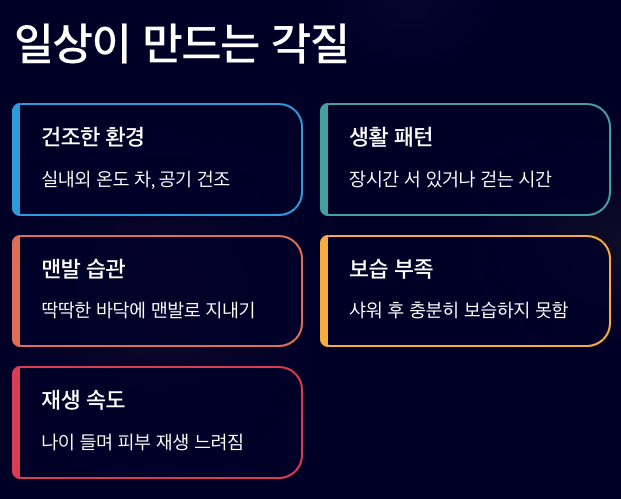 일상이 만드는 각질

건조한 환경

실내외 온도 차, 공기 건조

생활 패턴

장시간 서 있거나 걷는 시간

맨발 습관

딱딱한 바닥에 맨발로 지내기

보습 부족

샤워 후 충분히 보습하지 못함

재생 속도

나이 들며 피부 재생 느려짐