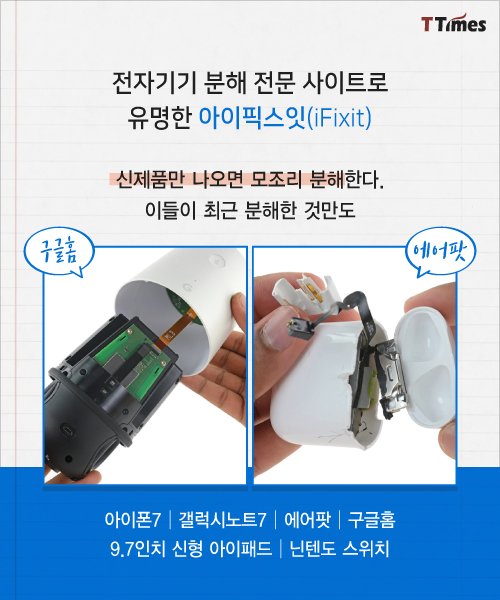 TTimes

전자기기 분해 전문 사이트로
유명한 아이픽스잇(iFixit)

신제품만 나오면 모조리 분해한다.
이들이 최근 분해한 것만도

구글홈

에어팟

아이폰7 | 갤럭시노트7 | 에어팟 | 구글홈
9.7인치 신형 아이패드 | 닌텐도 스위치