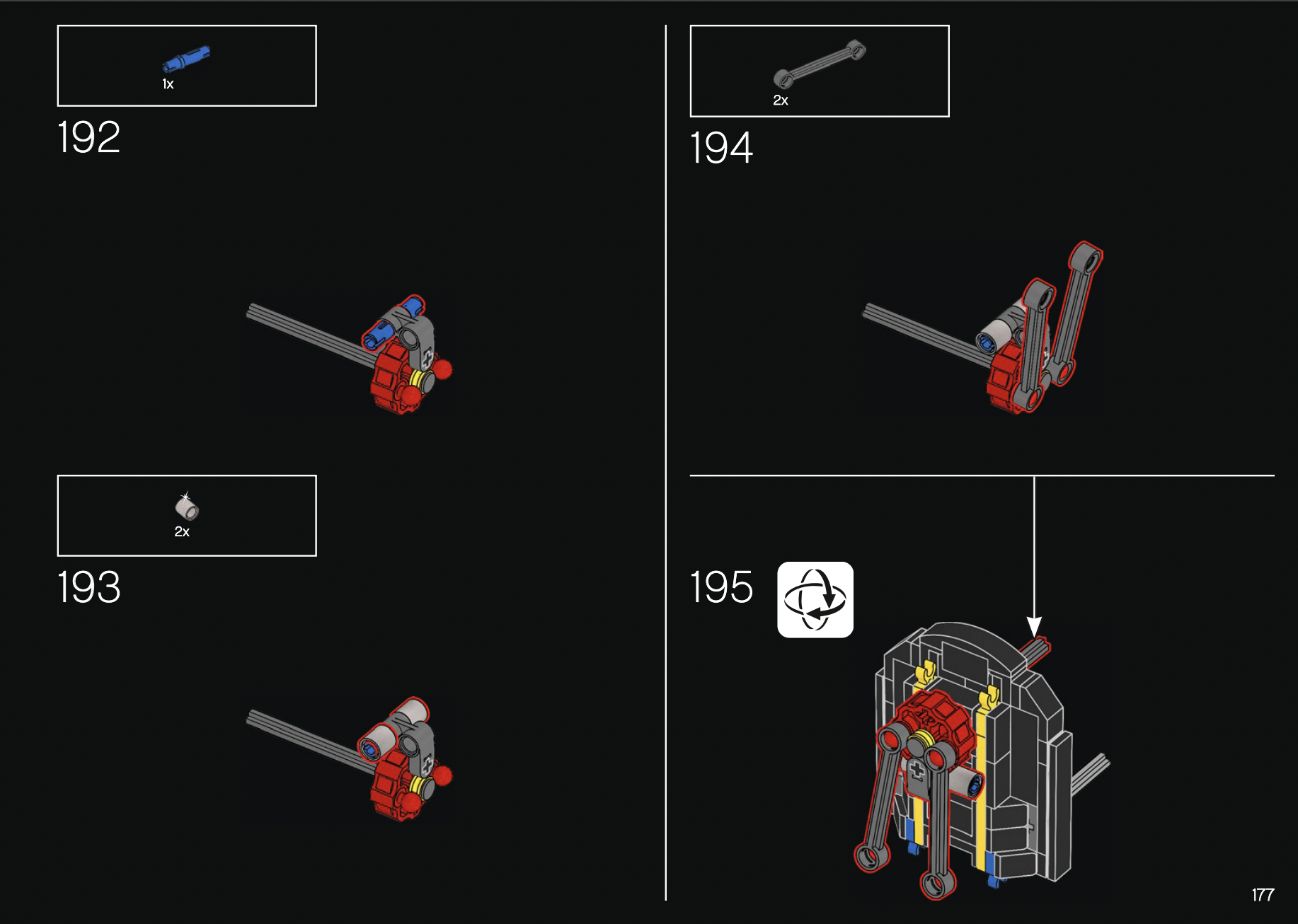 1x

192

2x

193

2x

194

195

177