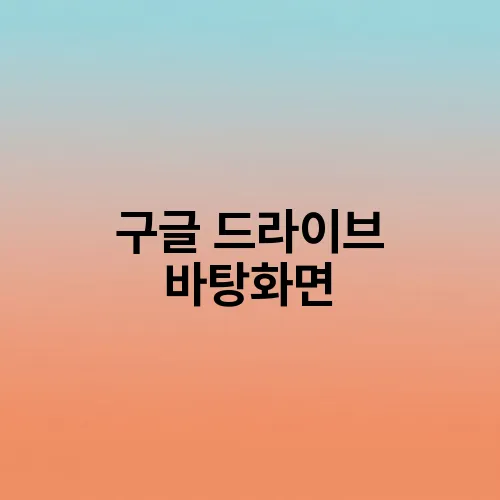 구글 드라이브
바탕화면