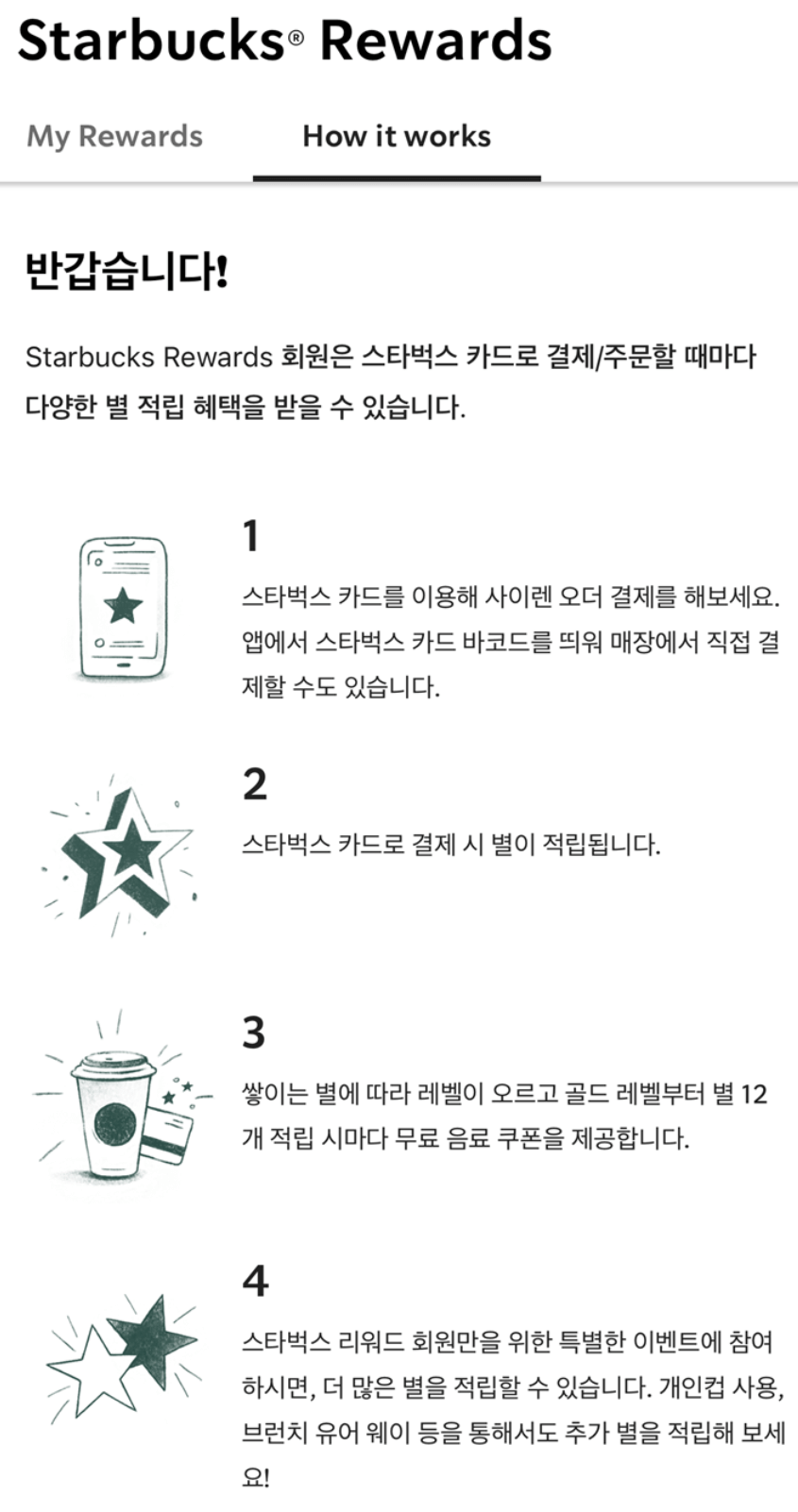 Starbucks® Rewards

My Rewards

How it works

반갑습니다!

Starbucks Rewards 회원은 스타벅스 카드로 결제/주문할 때마다 다양한 별 적립 혜택을 받을 수 있습니다.

1

스타벅스 카드를 이용해 사이렌 오더 결제를 해보세요. 앱에서 스타벅스 카드 바코드를 띄워 매장에서 직접 결제할 수도 있습니다.

2

스타벅스 카드로 결제 시 별이 적립됩니다.

3

쌓이는 별에 따라 레벨이 오르고 골드 레벨부터 별 12개 적립 시마다 무료 음료 쿠폰을 제공합니다.

4

스타벅스 리워드 회원만을 위한 특별한 이벤트에 참여하시면, 더 많은 별을 적립할 수 있습니다. 개인컵 사용, 브런치 유어 웨이 등을 통해서도 추가 별을 적립해 보세요!