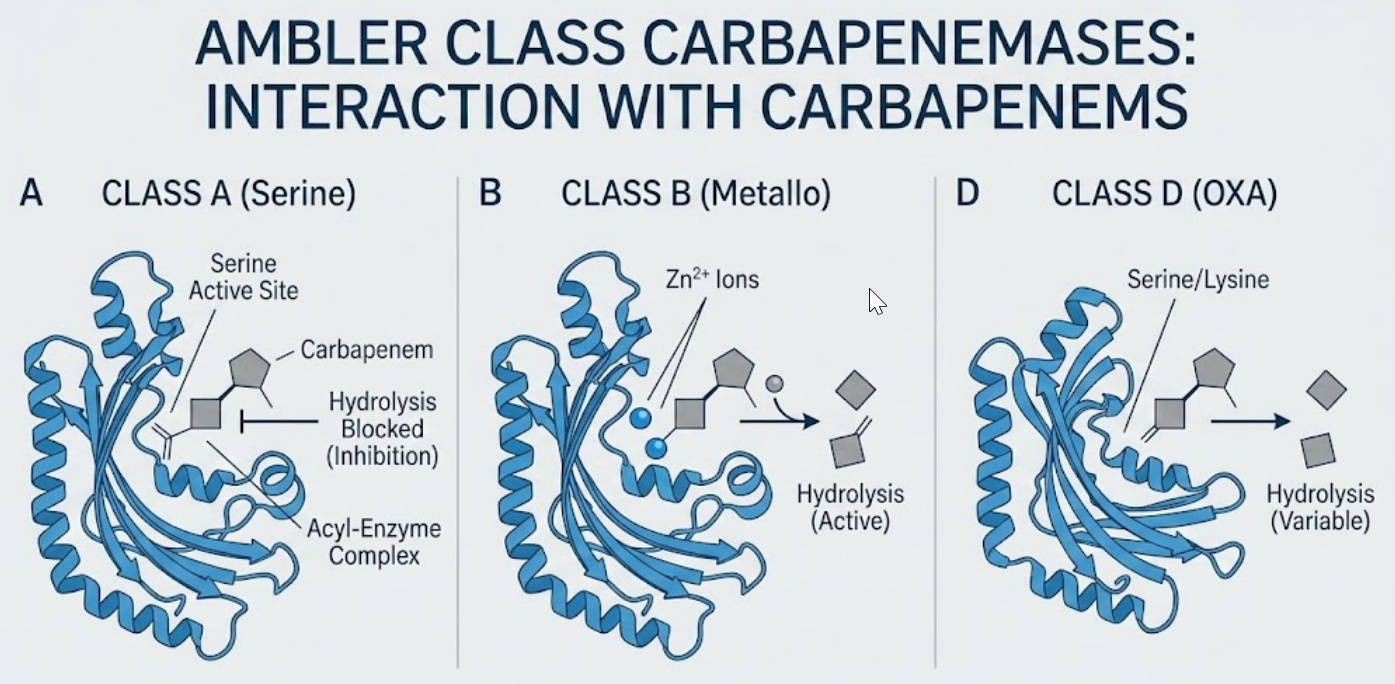 AMBLER CLASS CARBAPENEMASES: INTERACTION WITH CARBAPENEMS

A CLASS A (Serine)

Serine Active Site

Carbapenem

Hydrolysis Blocked (Inhibition)

Acyl-Enzyme Complex

B CLASS B (Metallo)

$Zn^{2+}$ Ions

Hydrolysis (Active)

D CLASS D (OXA)

Serine/Lysine

Hydrolysis (Variable)