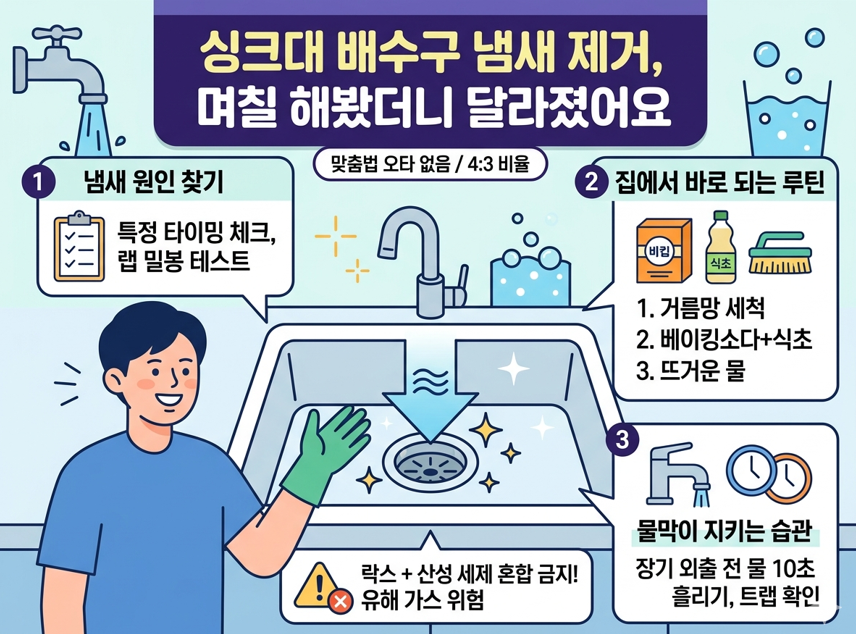 싱크대 배수구 냄새 제거,
며칠 해봤더니 달라졌어요

맞춤법 오타 없음 / 4:3 비율

1 냄새 원인 찾기

특정 타이밍 체크,
랩 밀봉 테스트

2 집에서 바로 되는 루틴

비킹

식초

1. 거름망 세척
2. 베이킹소다+식초
3. 뜨거운 물

3

물막이 지키는 습관

장기 외출 전 물 10초
흘리기, 트랩 확인

락스 + 산성 세제 혼합 금지!
유해 가스 위험