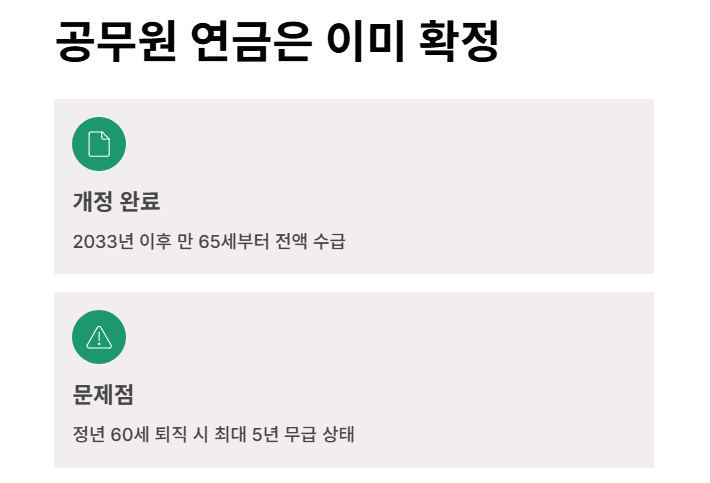 공무원 연금은 이미 확정

개정 완료

2033년 이후 만 65세부터 전액 수급

문제점

정년 60세 퇴직 시 최대 5년 무급 상태