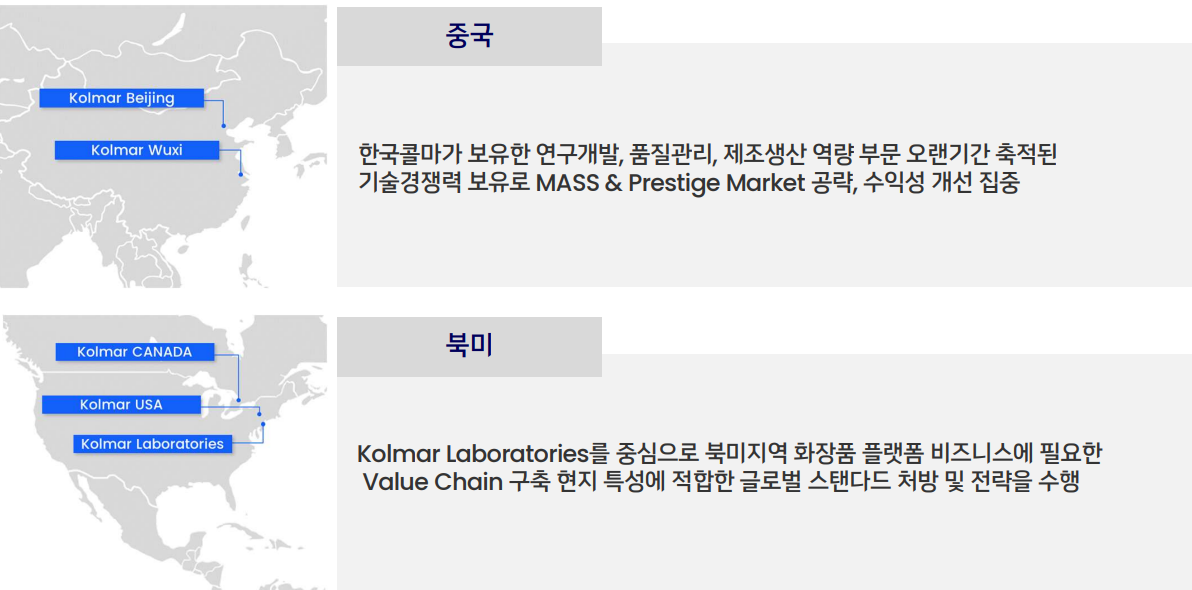 Kolmar Beijing

Kolmar Wuxi

중국

한국콜마가 보유한 연구개발, 품질관리, 제조생산 역량 부문 오랜기간 축적된 기술경쟁력 보유로 MASS & Prestige Market 공략, 수익성 개선 집중

Kolmar CANADA

Kolmar USA

Kolmar Laboratories

북미

Kolmar Laboratories를 중심으로 북미지역 화장품 플랫폼 비즈니스에 필요한 Value Chain 구축 현지 특성에 적합한 글로벌 스탠다드 처방 및 전략을 수행