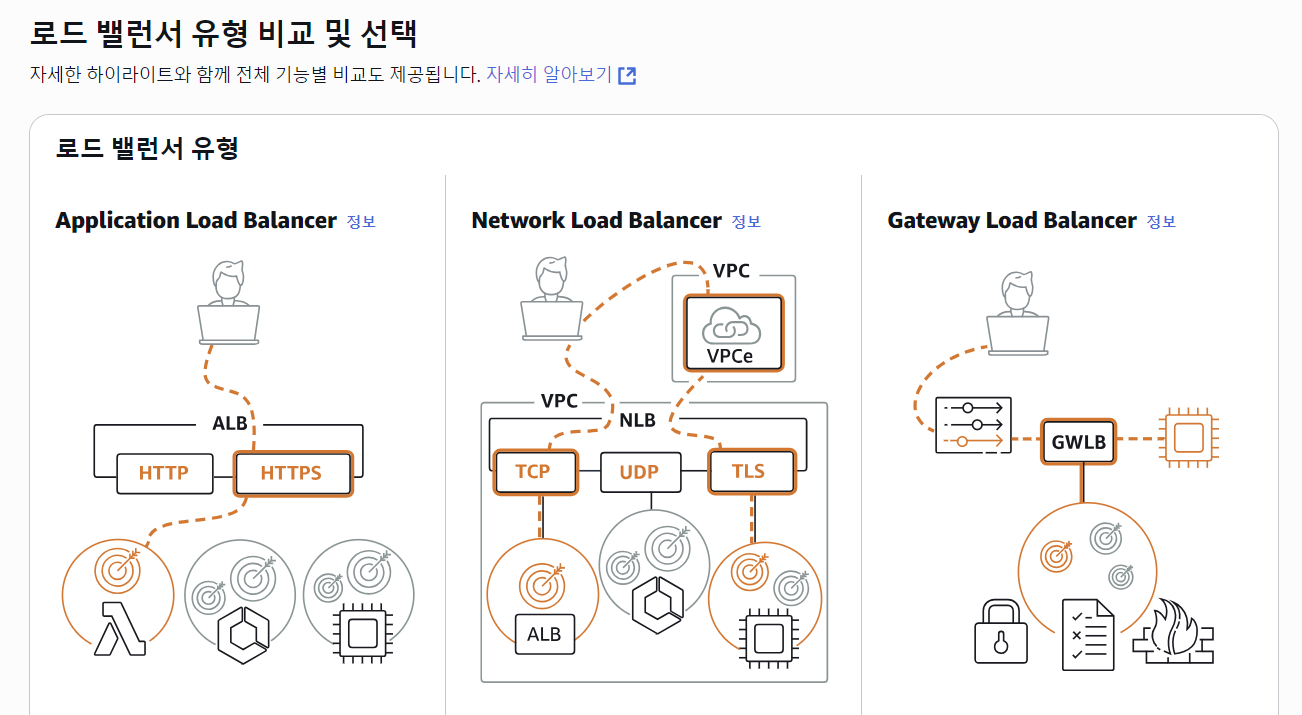 로드 밸런서 유형 비교 및 선택

자세한 하이라이트와 함께 전체 기능별 비교도 제공됩니다. 자세히 알아보기

로드 밸런서 유형

Application Load Balancer 정보

ALB

HTTP

HTTPS

Network Load Balancer 정보

VPC

VPCe

VPC

NLB

TCP

UDP

TLS

ALB

Gateway Load Balancer 정보

GWLB