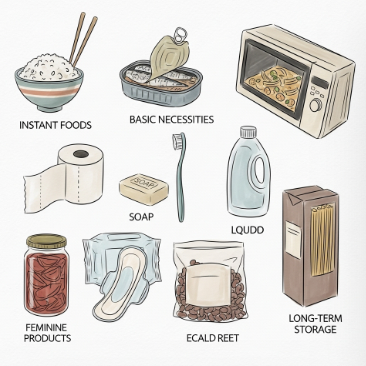 INSTANT FOODS

BASIC NECESSITIES

SOAP

SOAP

LQUDO

FEMININE PRODUCTS

ECALD REET

LONG-TERM STORAGE