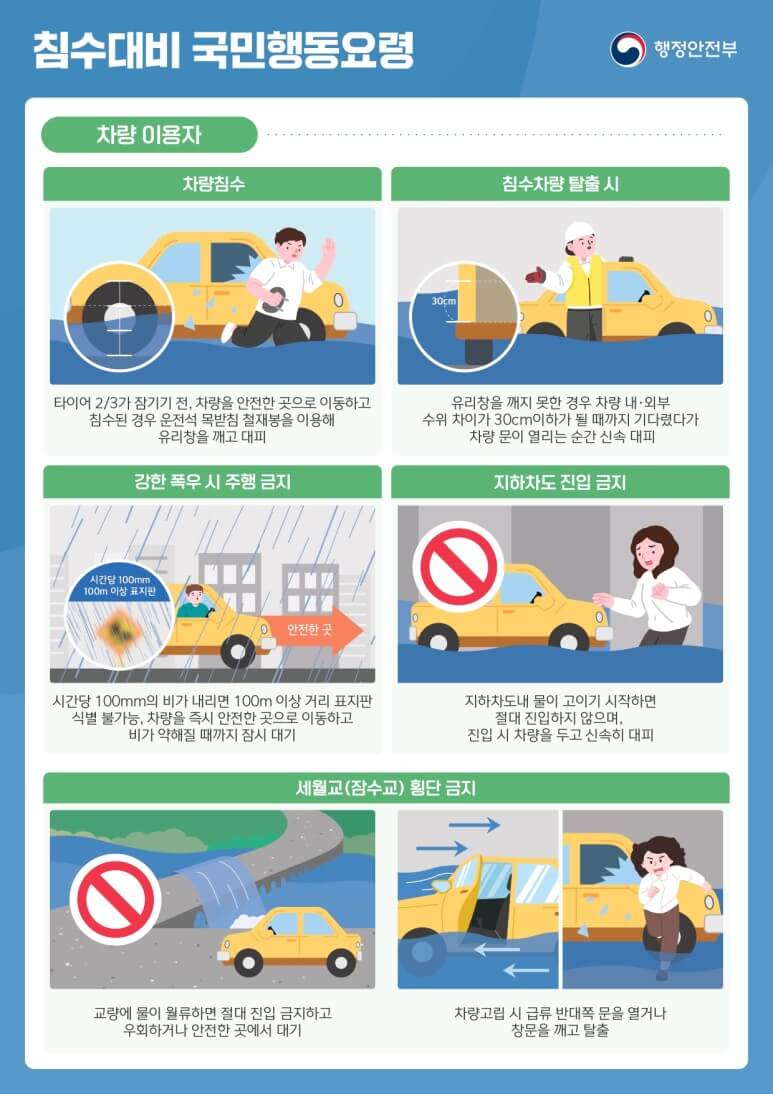 침수대비 국민행동요령

행정안전부

차량 이용자

차량침수

타이어 2/3가 잠기기 전, 차량을 안전한 곳으로 이동하고 침수된 경우 운전석 목받침 철재봉을 이용해 유리창을 깨고 대피

침수차량 탈출 시

30cm

유리창을 깨지 못한 경우 차량 내·외부 수위 차이가 30cm이하가 될 때까지 기다렸다가 차량 문이 열리는 순간 신속 대피

강한 폭우 시 주행 금지

시간당 100mm
100m 이상 표지판

안전한 곳

시간당 100mm의 비가 내리면 100m 이상 거리 표지판 식별 불가능, 차량을 즉시 안전한 곳으로 이동하고 비가 약해질 때까지 잠시 대기

지하차도 진입 금지

지하차도내 물이 고이기 시작하면 절대 진입하지 않으며, 진입 시 차량을 두고 신속히 대피

세월교(잠수교) 횡단 금지

교량에 물이 월류하면 절대 진입 금지하고 우회하거나 안전한 곳에서 대기

차량고립 시 급류 반대쪽 문을 열거나 창문을 깨고 탈출