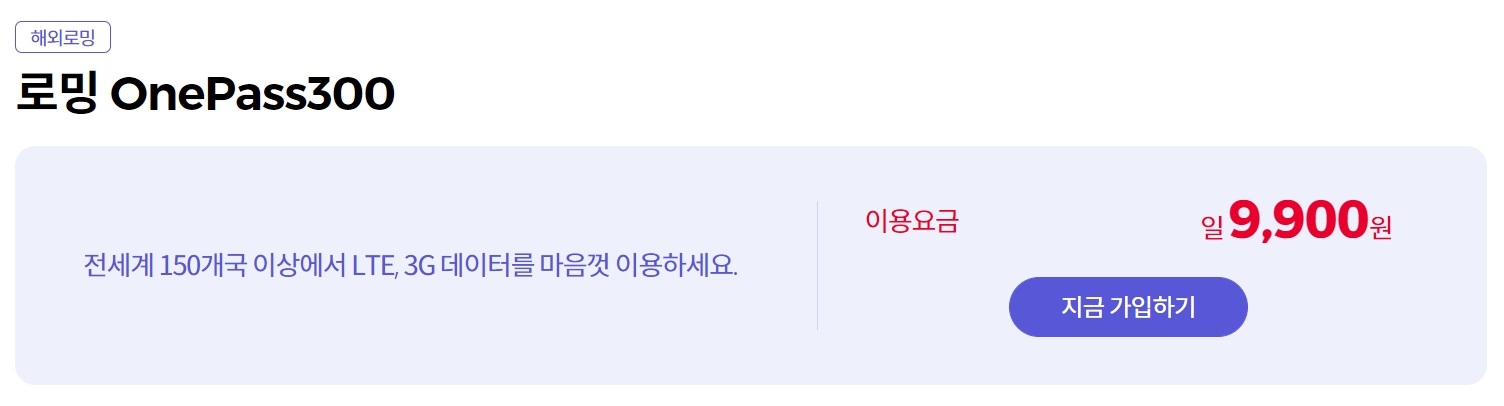 해외로밍

로밍 OnePass300

전세계 150개국 이상에서 LTE, 3G 데이터를 마음껏 이용하세요.

이용요금

일 9,900원

지금 가입하기