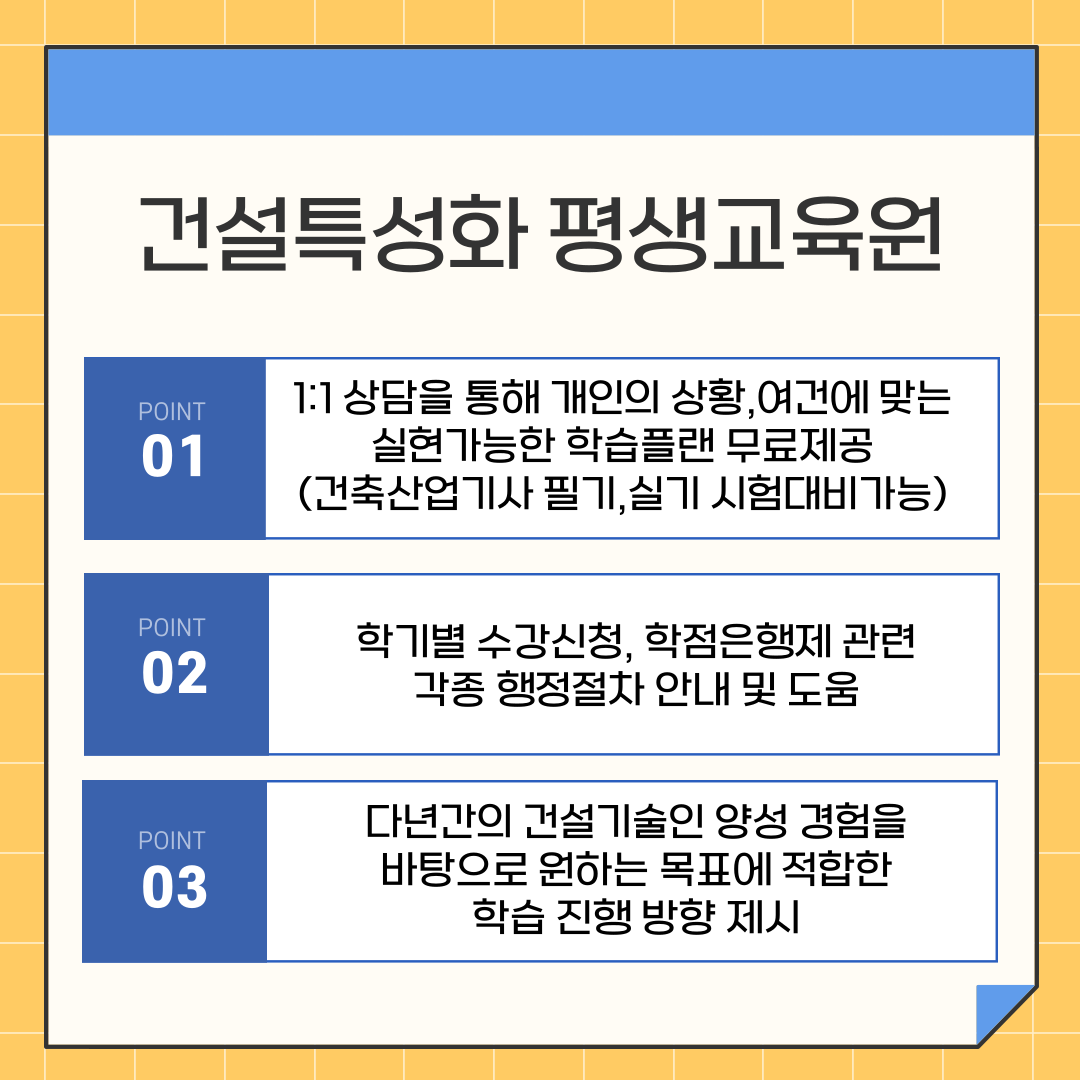 건설특성화 평생교육원

POINT
01

1:1 상담을 통해 개인의 상황,여건에 맞는 실현가능한 학습플랜 무료제공 (건축산업기사 필기,실기 시험대비가능)

POINT
02

학기별 수강신청, 학점은행제 관련 각종 행정절차 안내 및 도움

POINT
03

다년간의 건설기술인 양성 경험을 바탕으로 원하는 목표에 적합한 학습 진행 방향 제시