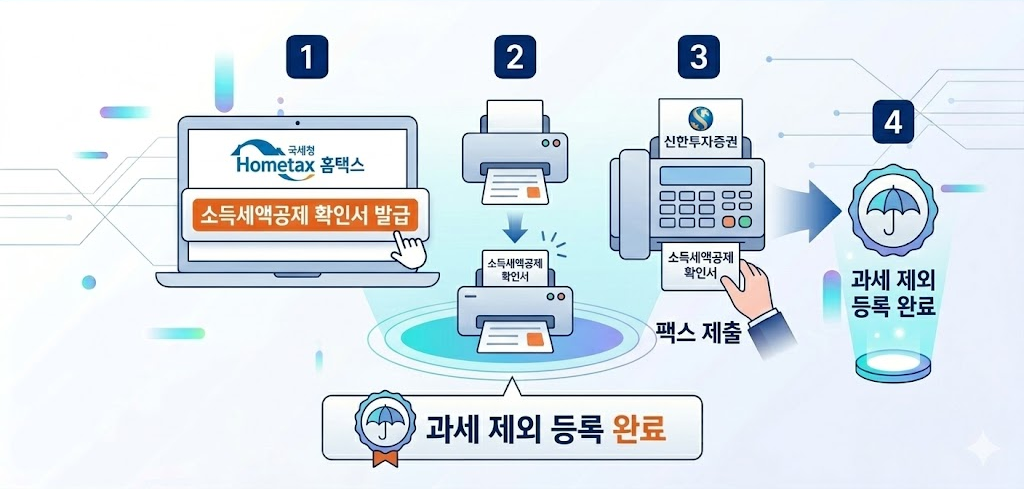 1

국세청
Hometax 홈택스

소득세액공제 확인서 발급

2

소득세액공제
확인서

3

신한투자증권

소득세액공제
확인서

팩스 제출

4

과세 제외
등록 완료

과세 제외 등록 완료