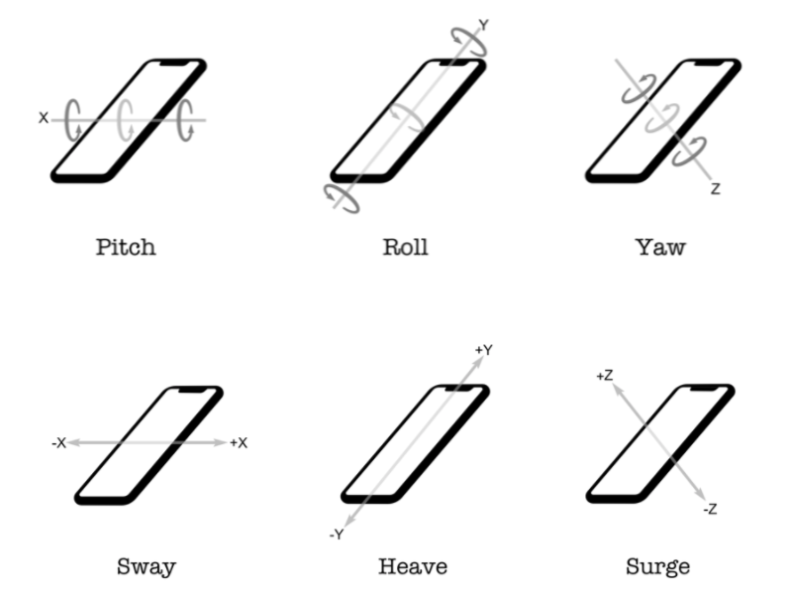 X

Pitch

Y

Roll

Z

Yaw

-X +X

Sway

+Y
-Y

Heave

+Z
-Z

Surge